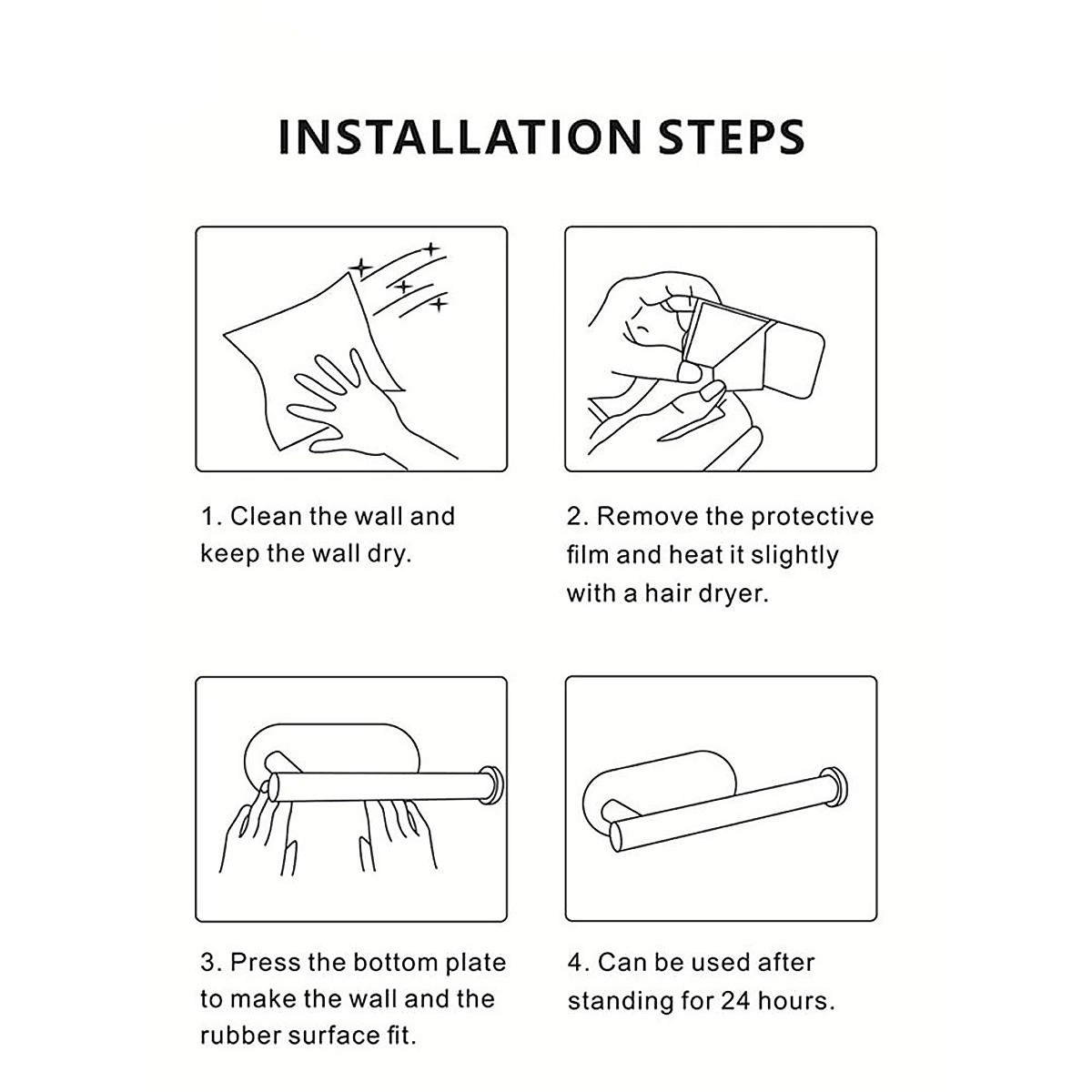 INSTALLATION STEPS

1. Clean the wall and keep the wall dry.

2. Remove the protective film and heat it slightly with a hair dryer.

3. Press the bottom plate to make the wall and the rubber surface fit.

4. Can be used after standing for 24 hours.