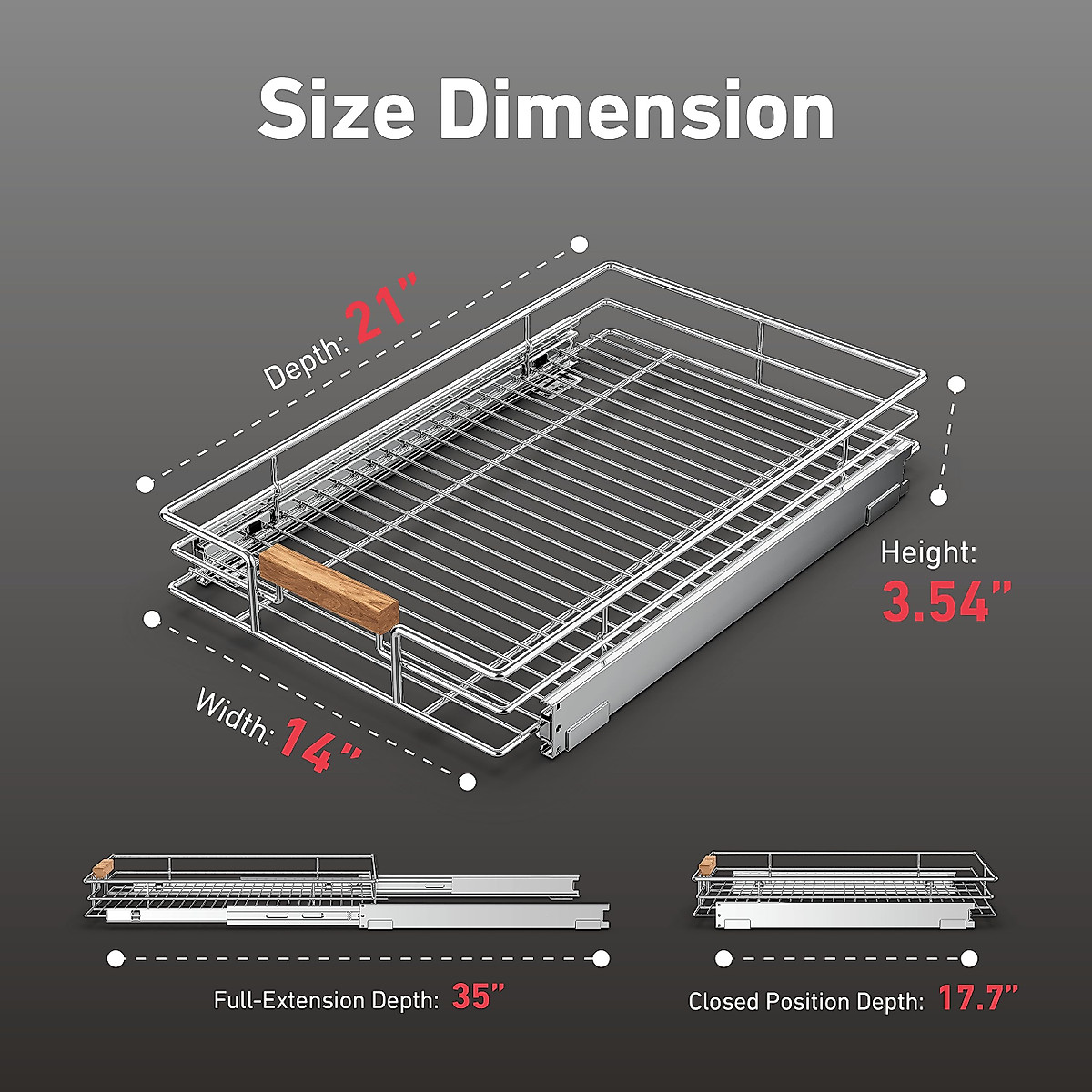 Size Dimension

Depth: 21"

Height: 3.54"

Width: 14"

Full-Extension Depth: 35"

Closed Position Depth: 17.7"