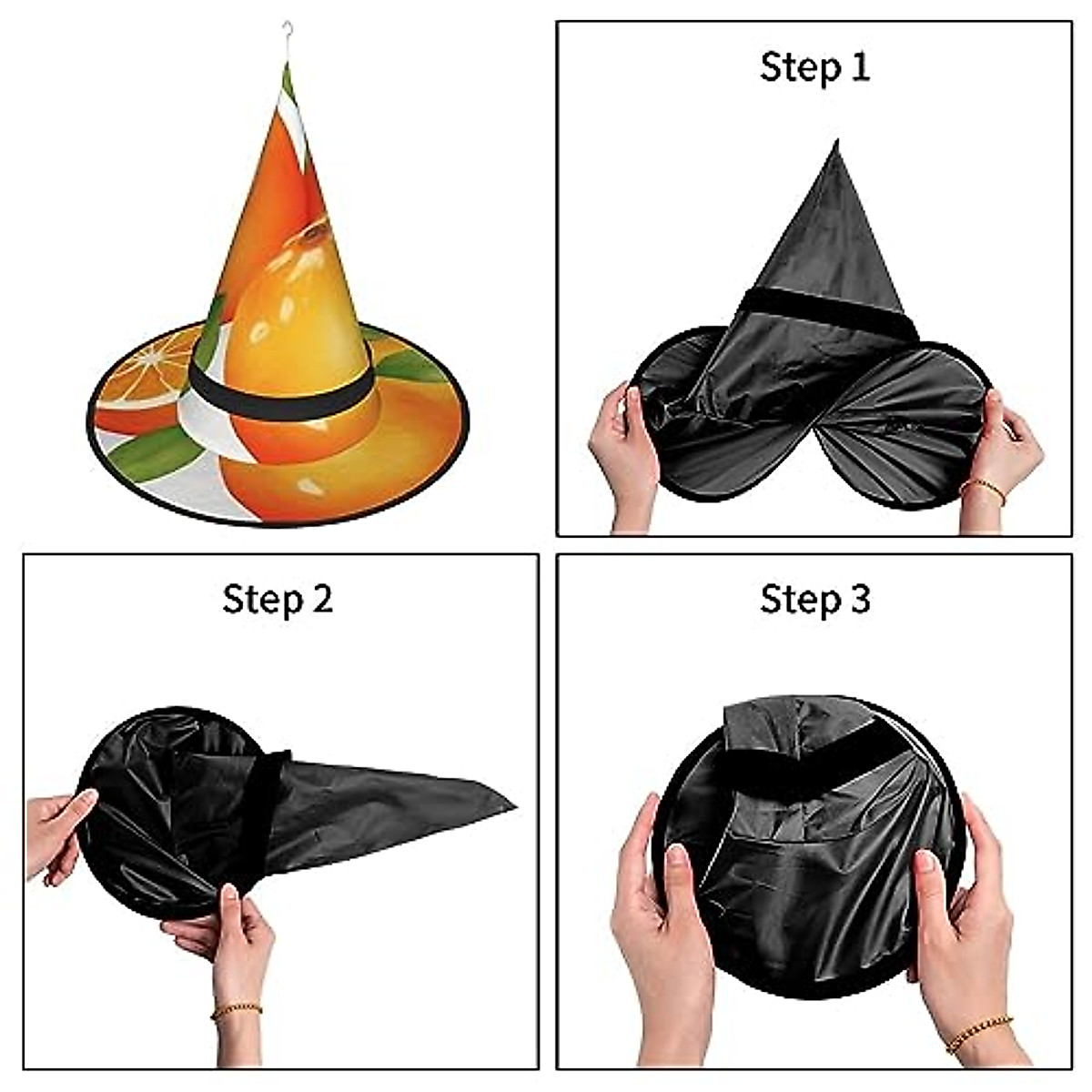 Step 1

Step 2

Step 3