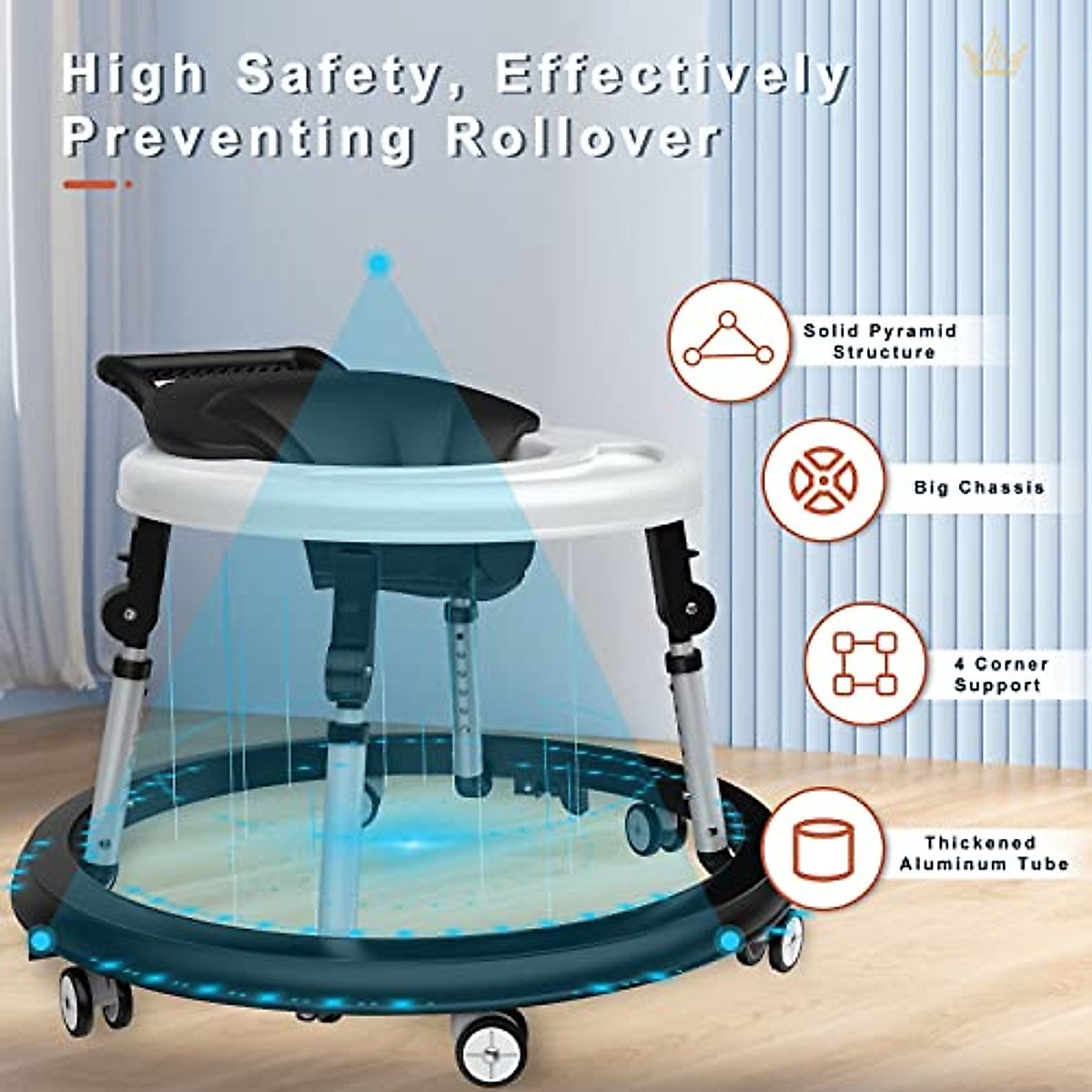 High Safety, Effectively Preventing Rollover

Solid Pyramid Structure

Big Chassis

4 Corner Support

Thickened Aluminum Tube