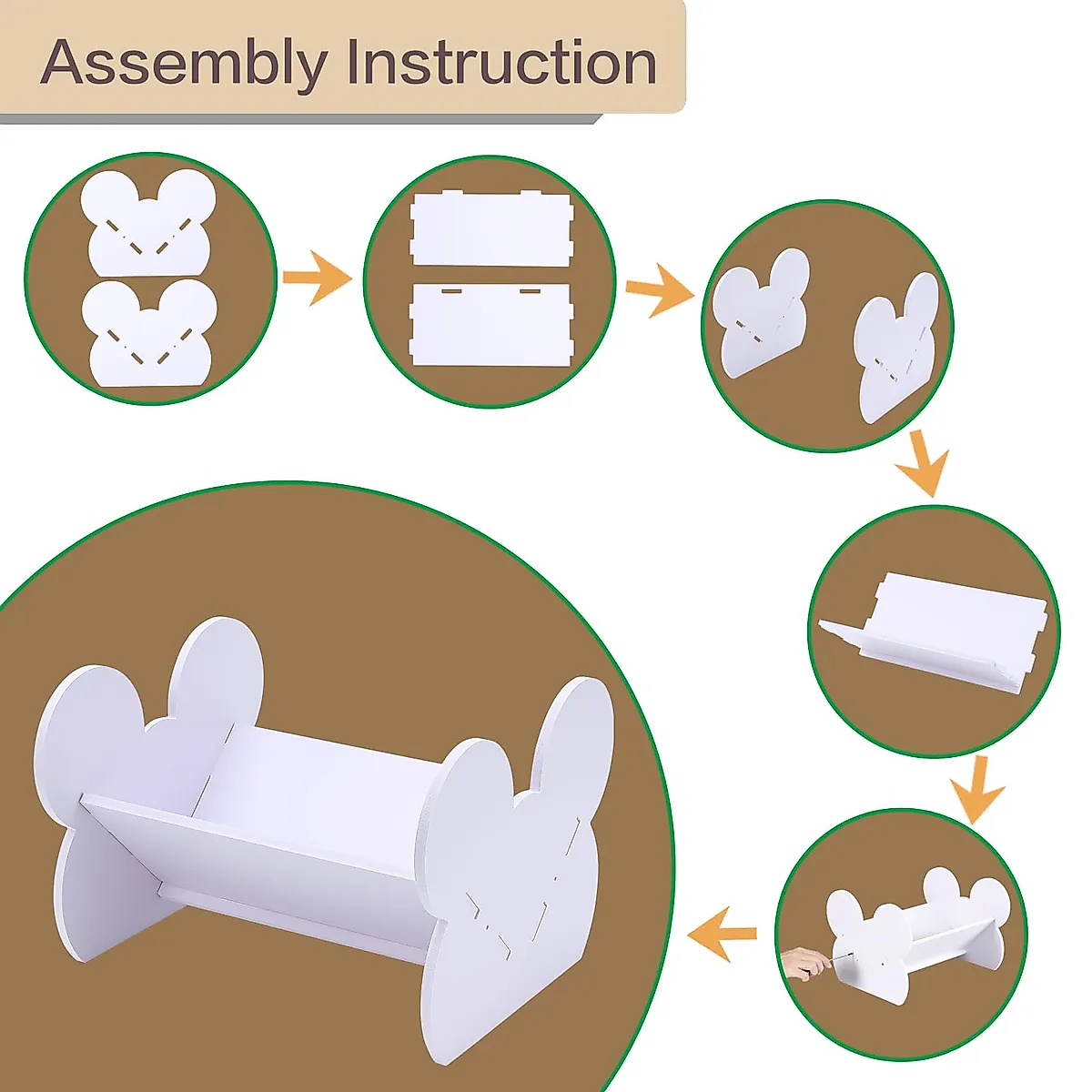 Assembly Instruction