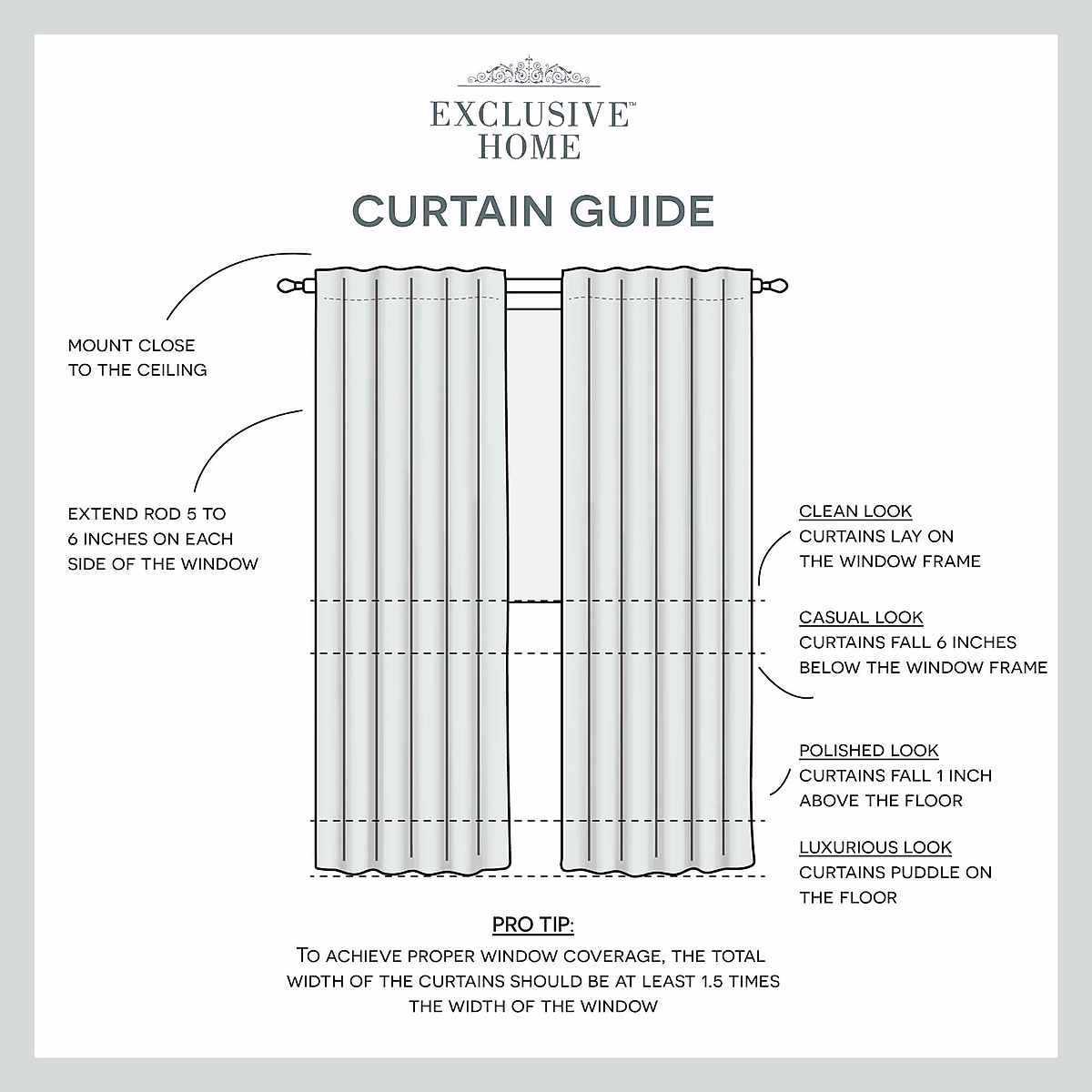 EXCLUSIVE™
HOME

CURTAIN GUIDE

MOUNT CLOSE TO THE CEILING

EXTEND ROD 5 TO 6 INCHES ON EACH SIDE OF THE WINDOW

CLEAN LOOK
CURTAINS LAY ON THE WINDOW FRAME

CASUAL LOOK
CURTAINS FALL 6 INCHES BELOW THE WINDOW FRAME

POLISHED LOOK
CURTAINS FALL 1 INCH ABOVE THE FLOOR

LUXURIOUS LOOK
CURTAINS PUDDLE ON THE FLOOR

PRO TIP:
TO ACHIEVE PROPER WINDOW COVERAGE, THE TOTAL WIDTH OF THE CURTAINS SHOULD BE AT LEAST 1.5 TIMES THE WIDTH OF THE WINDOW