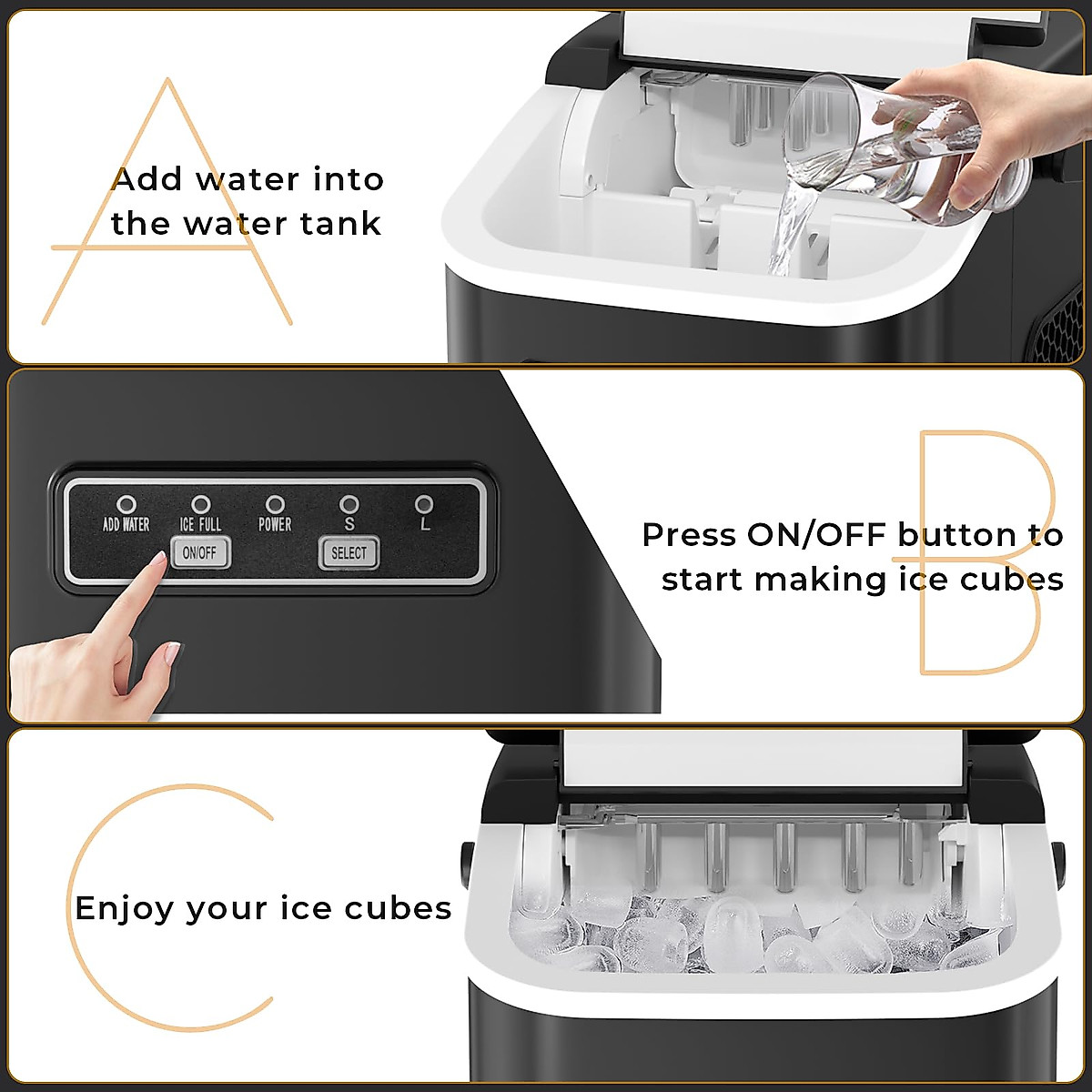 A

Add water into the water tank

ADD WATER ICE FULL POWER S L

ON/OFF SELECT

B

Press ON/OFF button to start making ice cubes

C

Enjoy your ice cubes