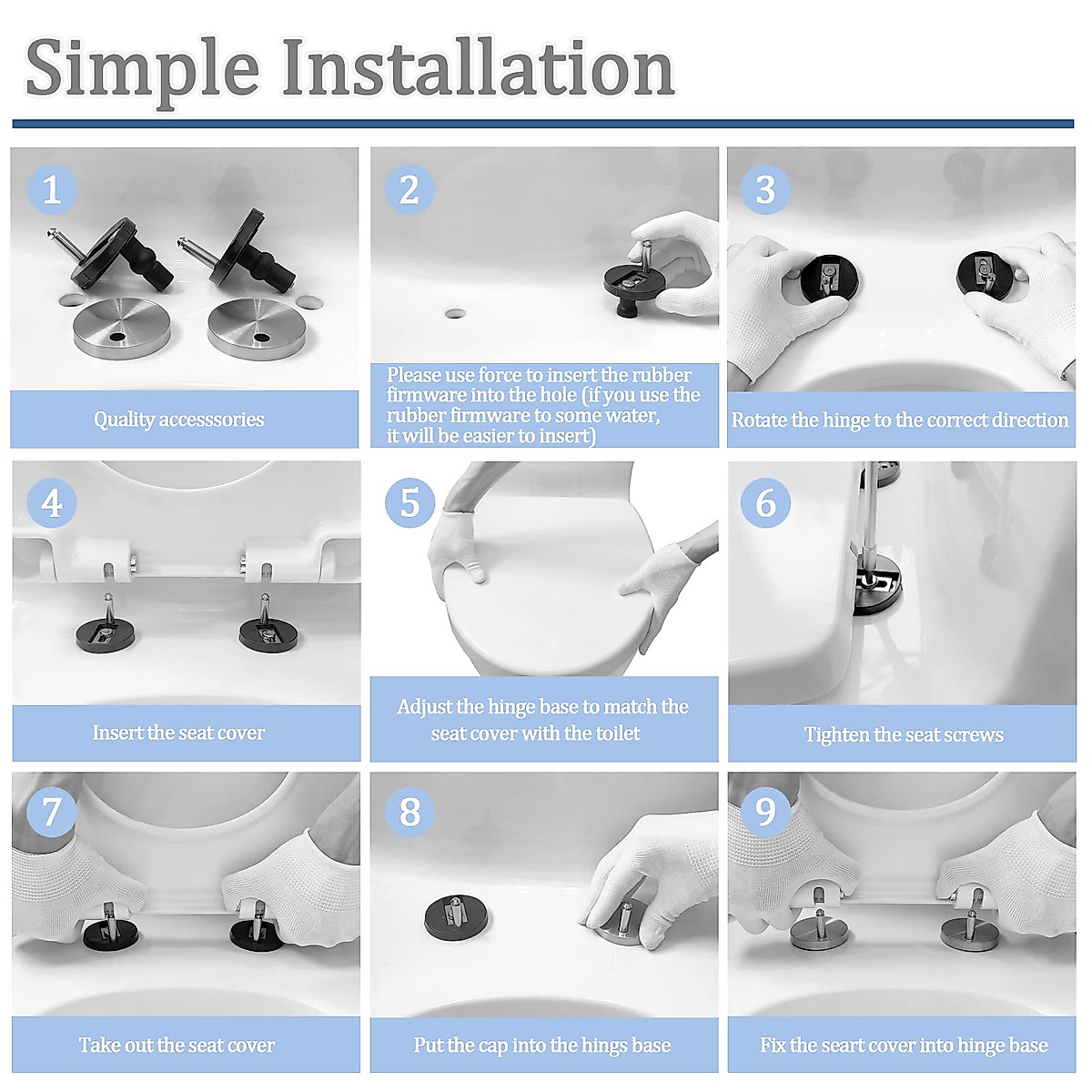 Simple Installation

1

Quality accesssories

2

Please use force to insert the rubber firmware into the hole (if you use the rubber firmware to some water, it will be easier to insert)

3

Rotate the hinge to the correct direction

4

Insert the seat cover

5

Adjust the hinge base to match the seat cover with the toilet

6

Tighten the seat screws

7

Take out the seat cover

8

Put the cap into the hings base

9

Fix the seart cover into hinge base