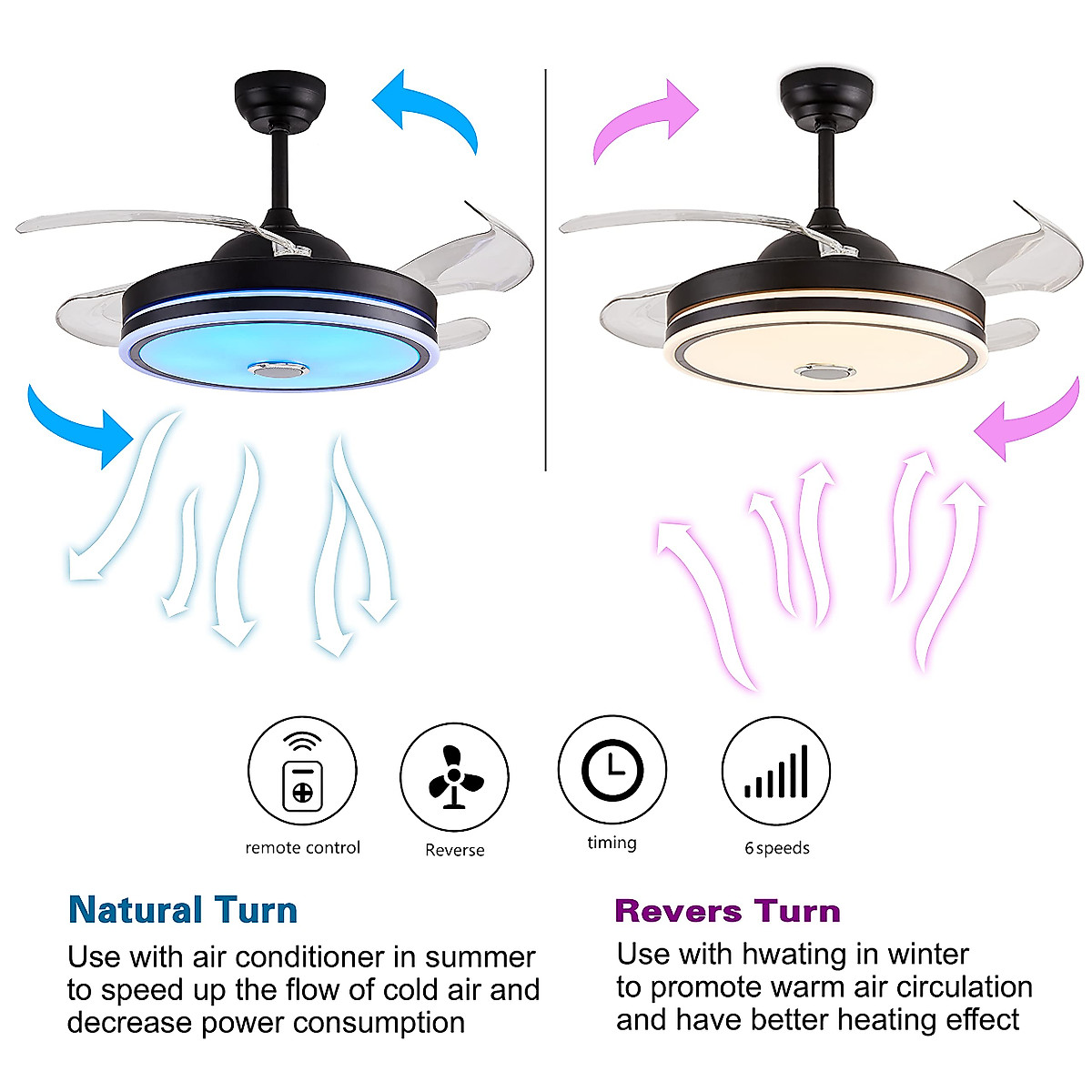 remote control

Reverse

timing

6 speeds

Natural Turn

Use with air conditioner in summer to speed up the flow of cold air and decrease power consumption

Revers Turn

Use with hwating in winter to promote warm air circulation and have better heating effect