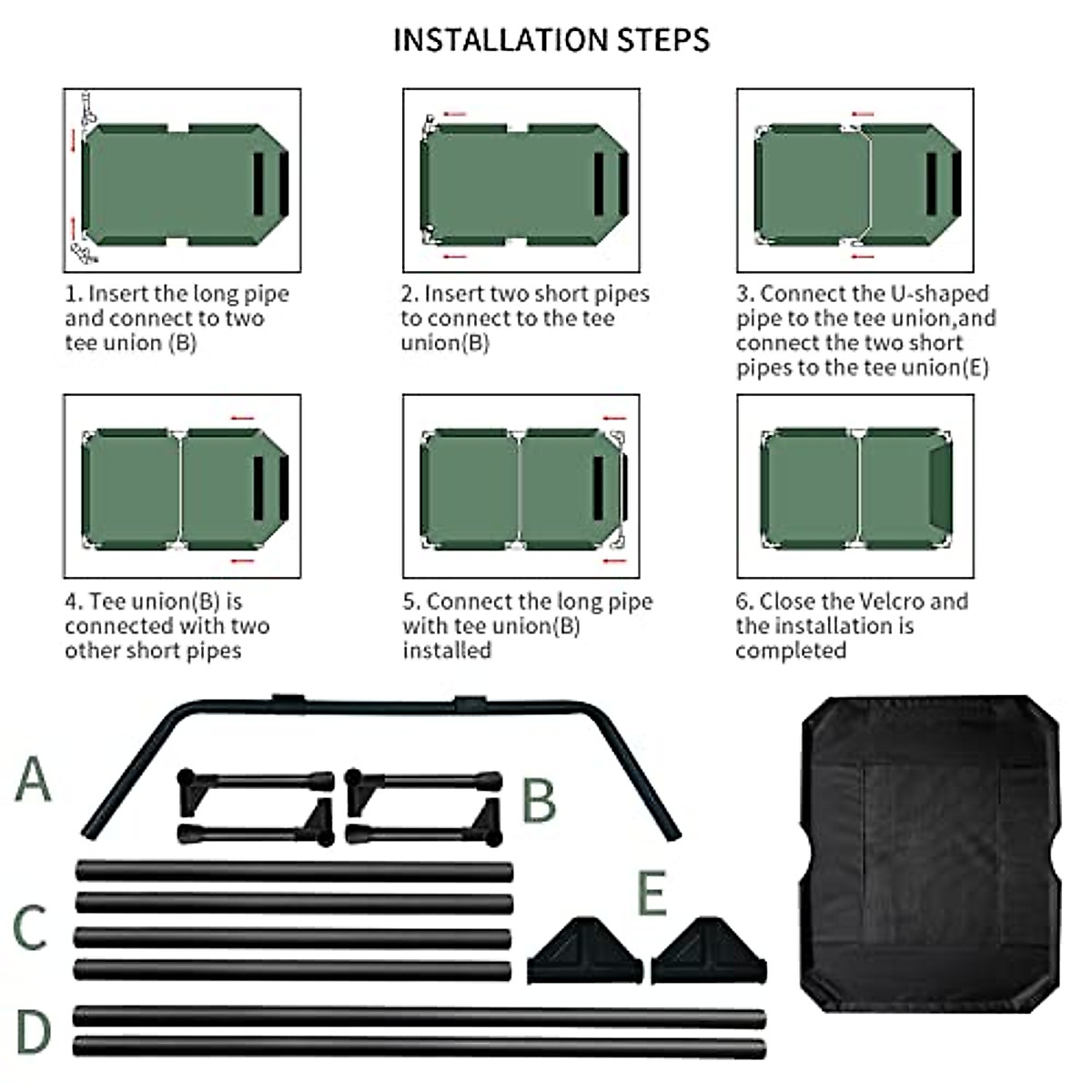 INSTALLATION STEPS

1. Insert the long pipe and connect to two tee union (B)

2. Insert two short pipes to connect to the tee union(B)

3. Connect the U-shaped pipe to the tee union,and connect the two short pipes to the tee union(E)

4. Tee union(B) is connected with two other short pipes

5. Connect the long pipe with tee union(B) installed

6. Close the Velcro and the installation is completed

A

B

C

E

D