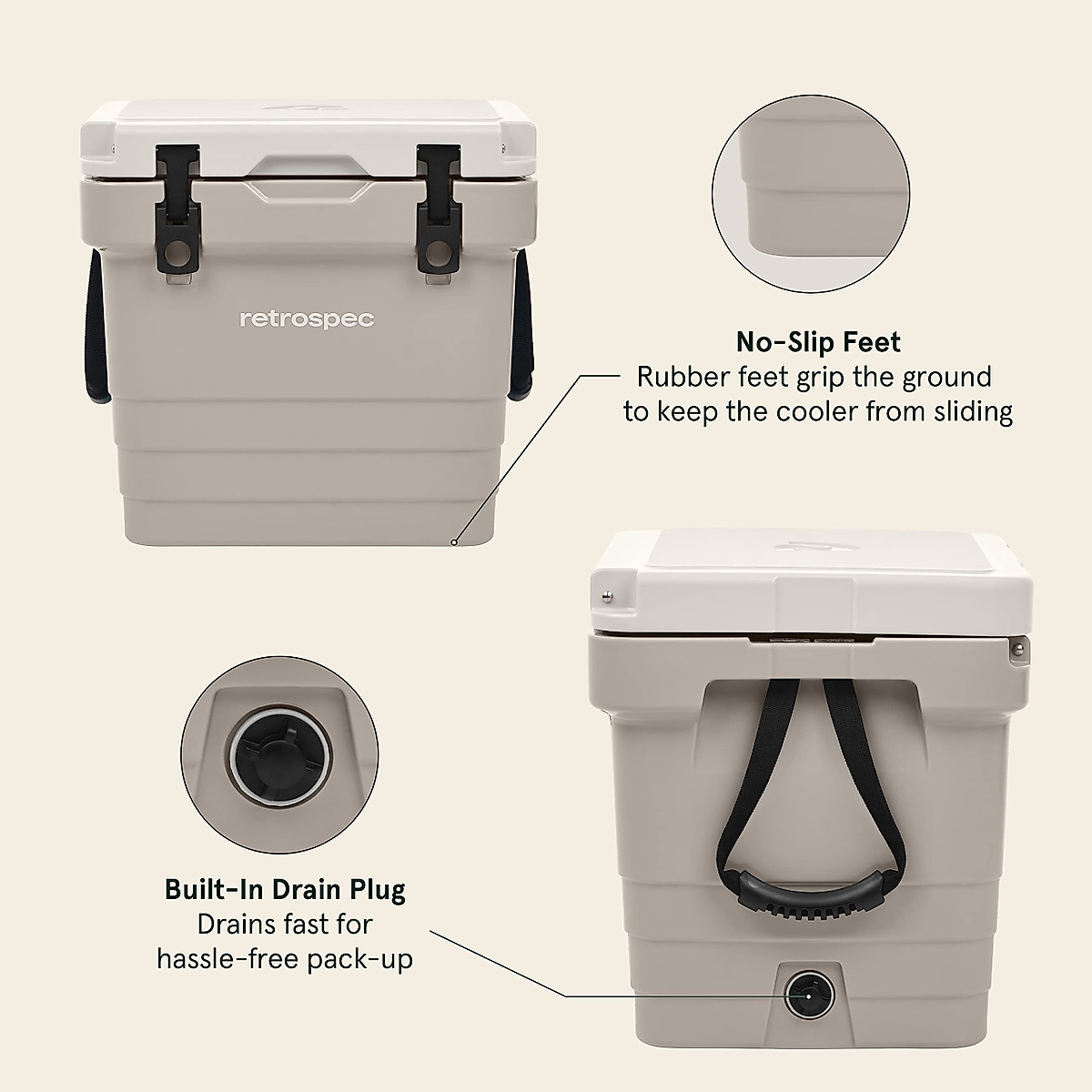 retrospec

No-Slip Feet
Rubber feet grip the ground to keep the cooler from sliding

Built-In Drain Plug
Drains fast for hassle-free pack-up