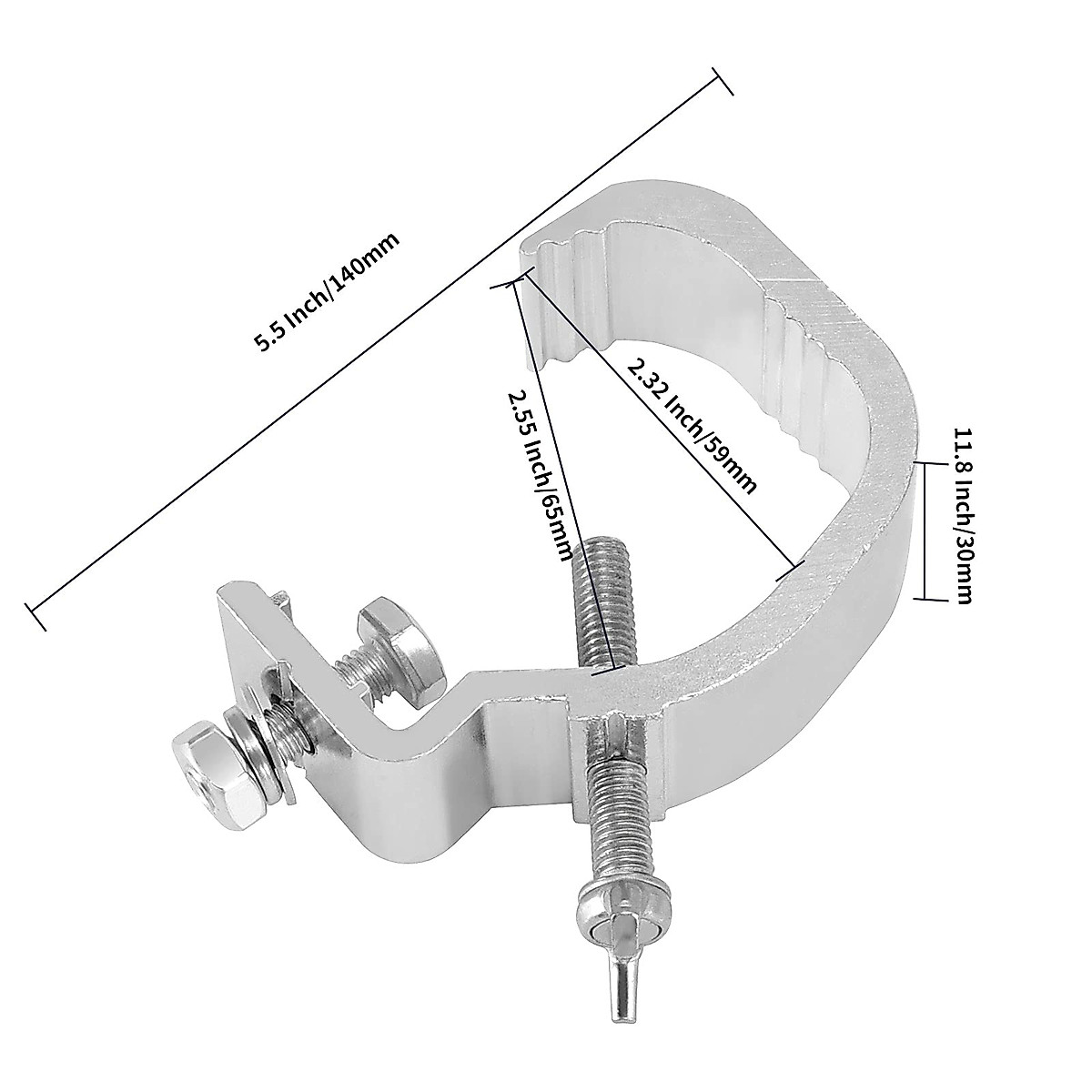 5.5 Inch/140mm

2.55 Inch/65mm

2.32 Inch/59mm

11.8 Inch/30mm