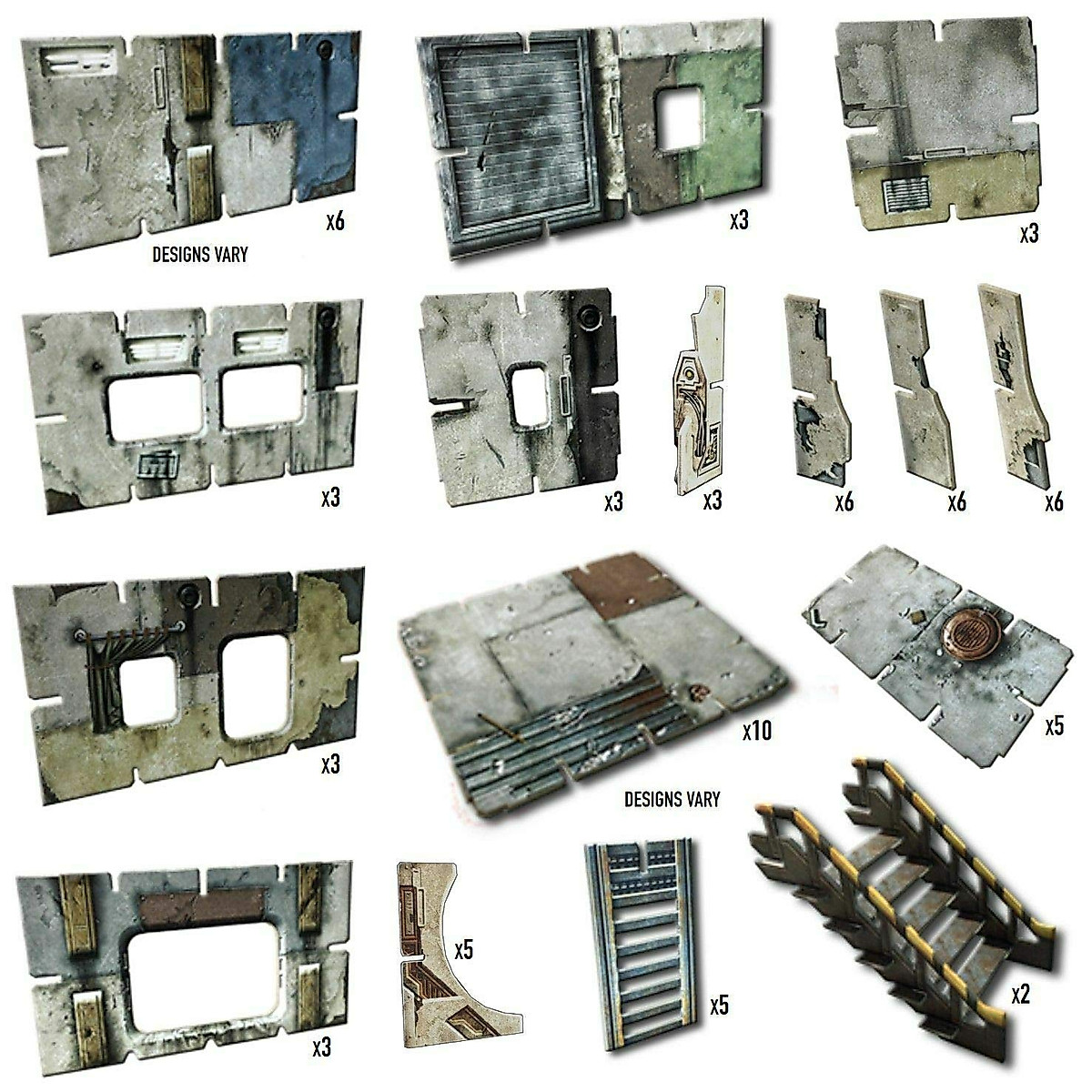 x6
DESIGNS VARY
x3
x3
x3
x3
x3
x6
x6
x6
x3
x10
DESIGNS VARY
x5
x3
x5
x5
x2