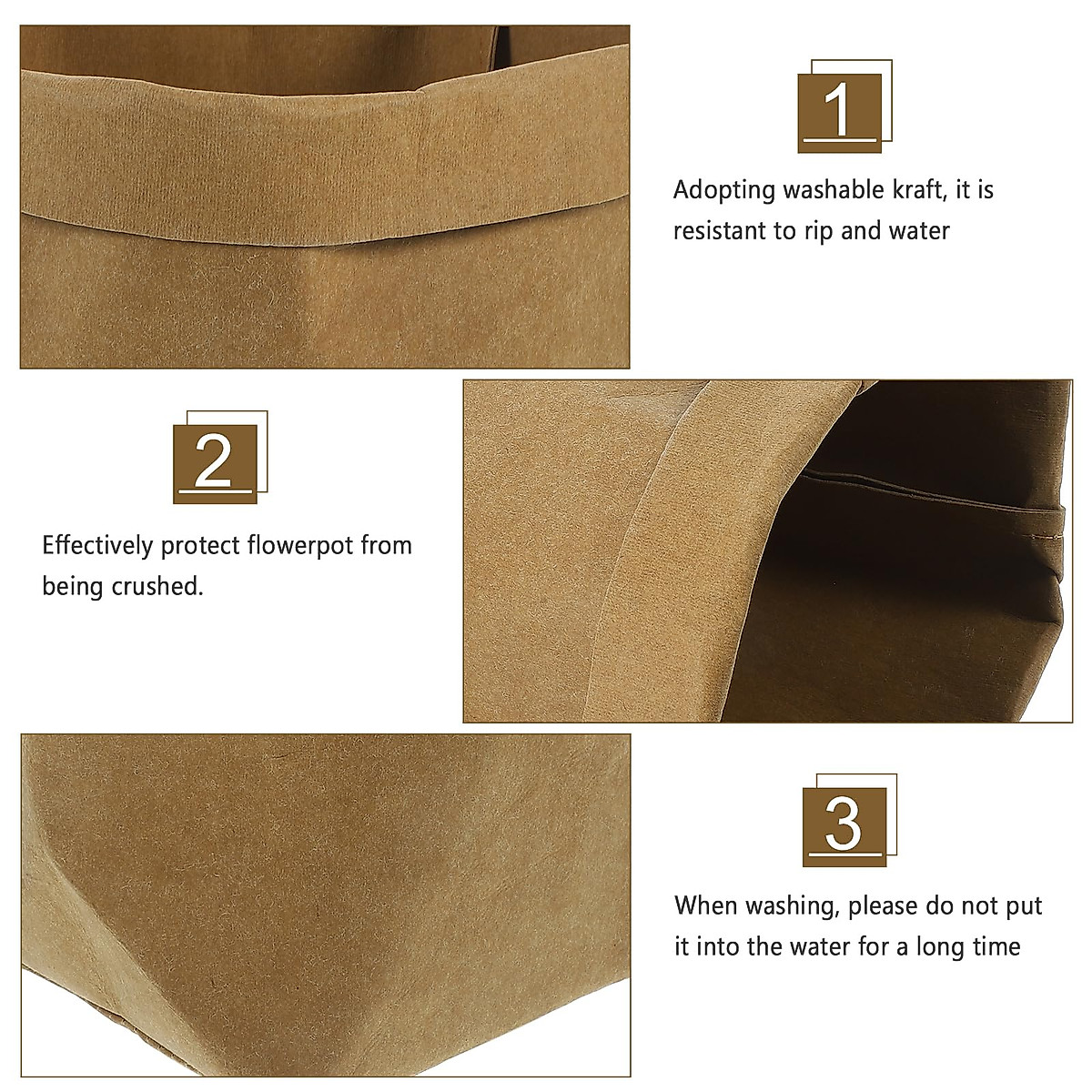 1

Adopting washable kraft, it is resistant to rip and water

2

Effectively protect flowerpot from being crushed.

3

When washing, please do not put it into the water for a long time