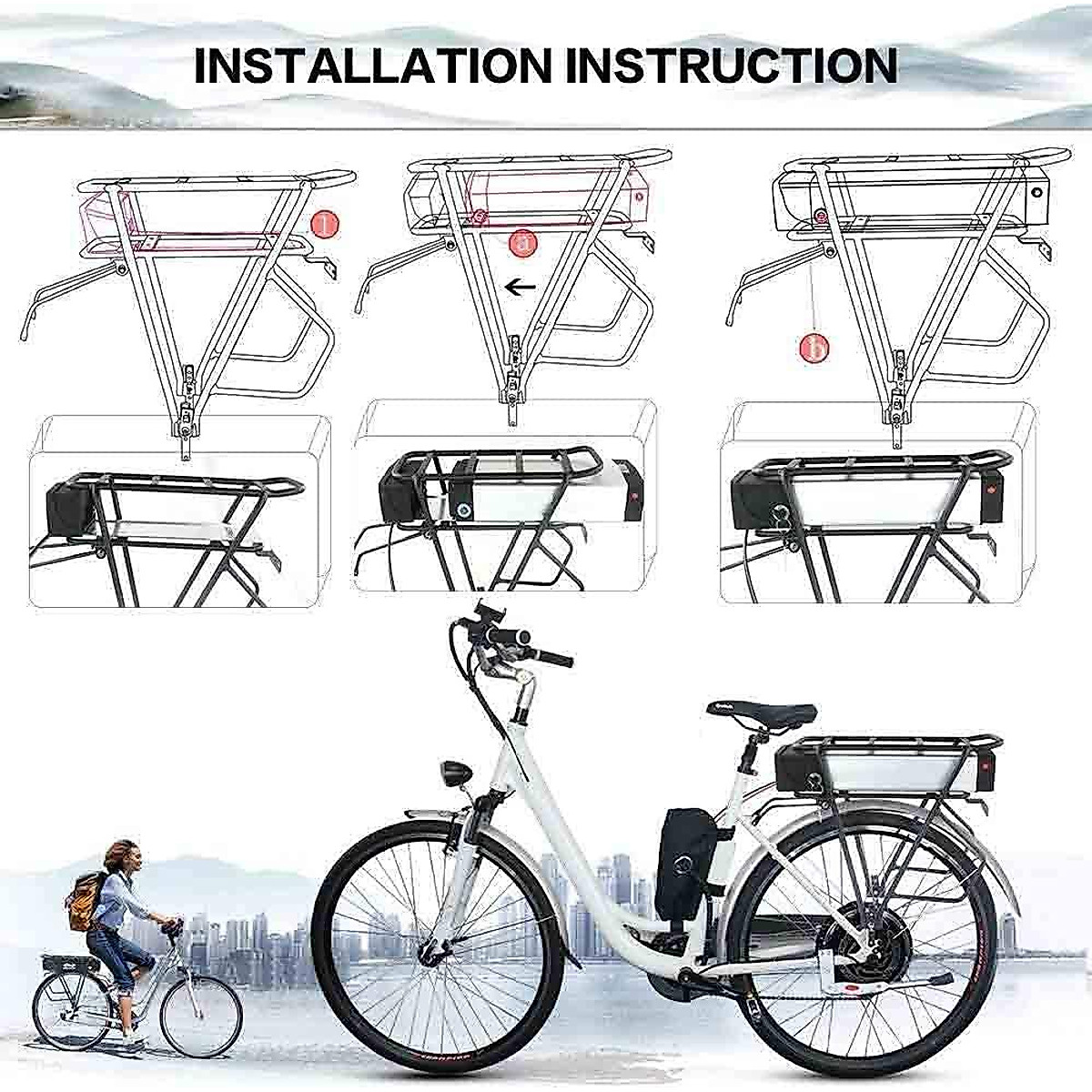 INSTALLATION INSTRUCTION

1

a

b