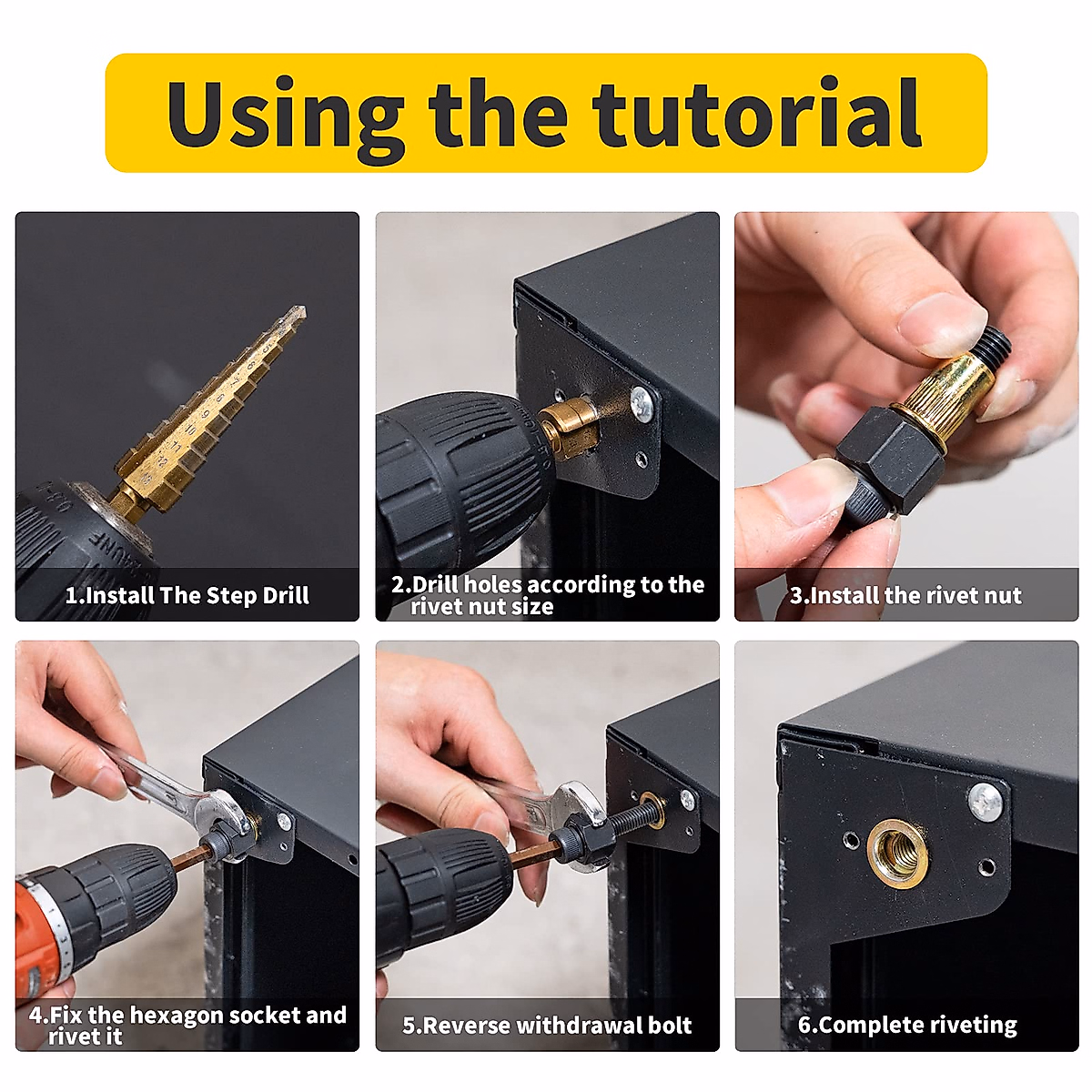 Using the tutorial

1.Install The Step Drill

2.Drill holes according to the rivet nut size

3.Install the rivet nut

4.Fix the hexagon socket and rivet it

5.Reverse withdrawal bolt

6.Complete riveting