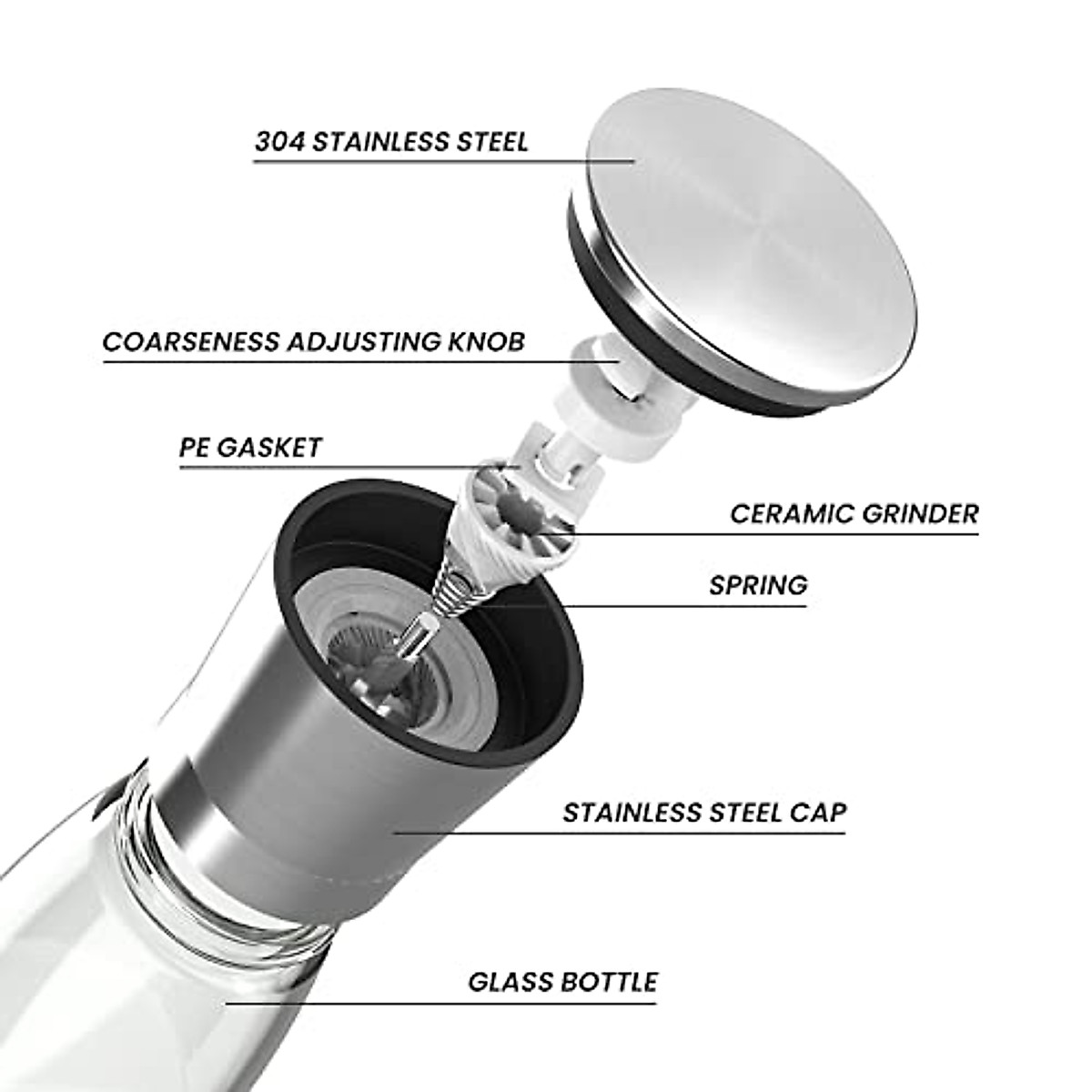 304 STAINLESS STEEL

COARSENESS ADJUSTING KNOB

PE GASKET

CERAMIC GRINDER

SPRING

STAINLESS STEEL CAP

GLASS BOTTLE