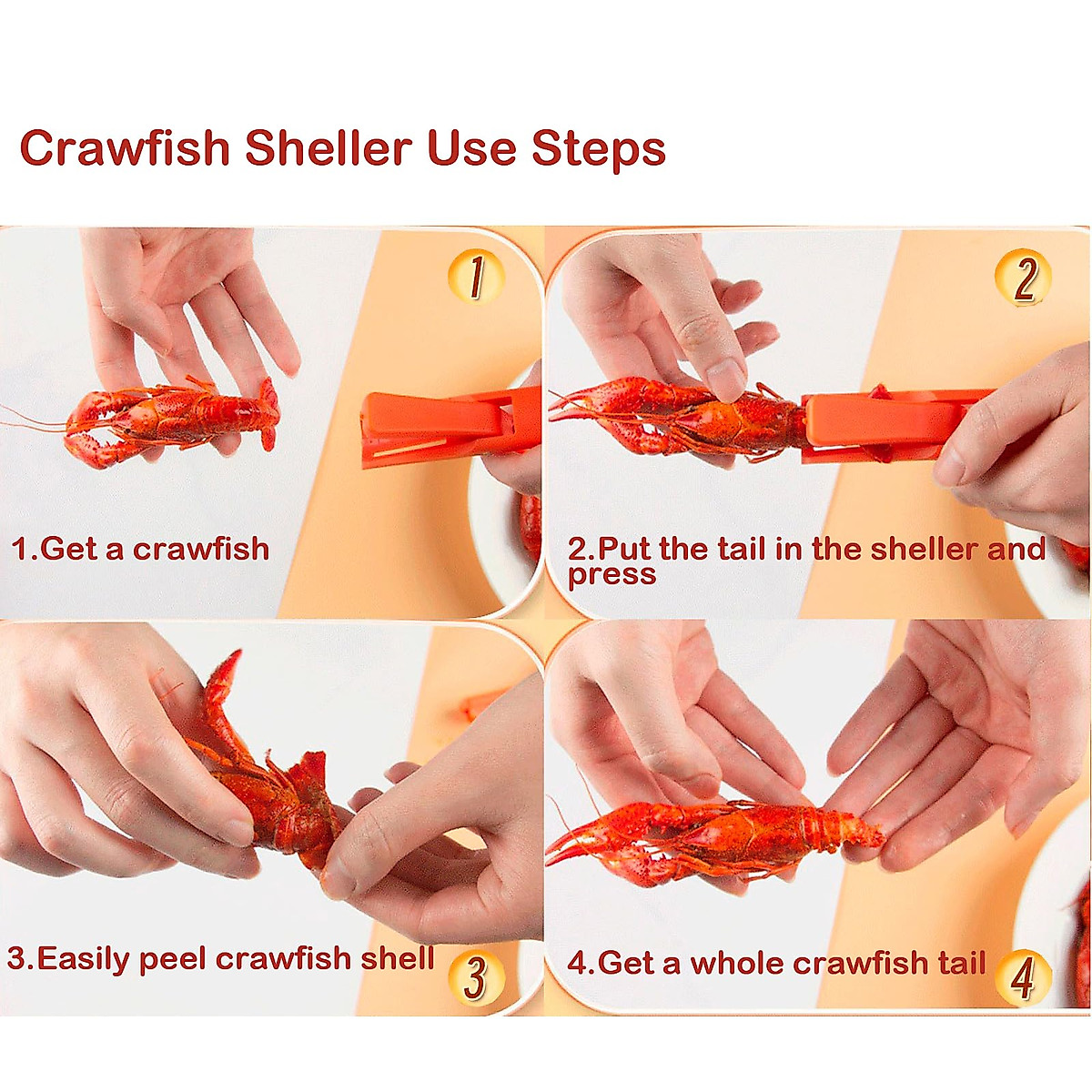 Crawfish Sheller Use Steps

1

1.Get a crawfish

2

2.Put the tail in the sheller and press

3.Easily peel crawfish shell

3

4.Get a whole crawfish tail

4