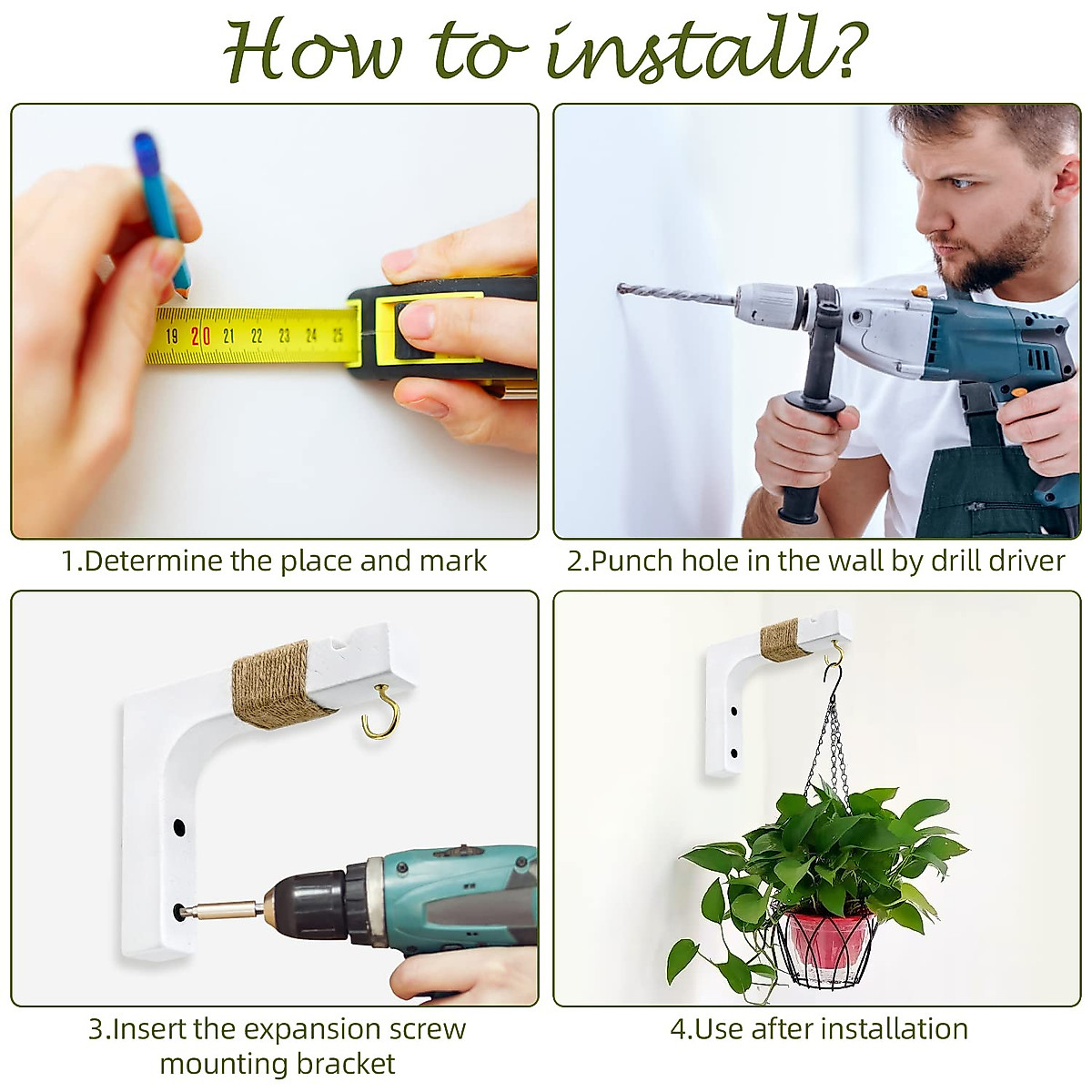 How to install?

19 20 21 22 23 24 25

1.Determine the place and mark

2.Punch hole in the wall by drill driver

3.Insert the expansion screw mounting bracket

4.Use after installation