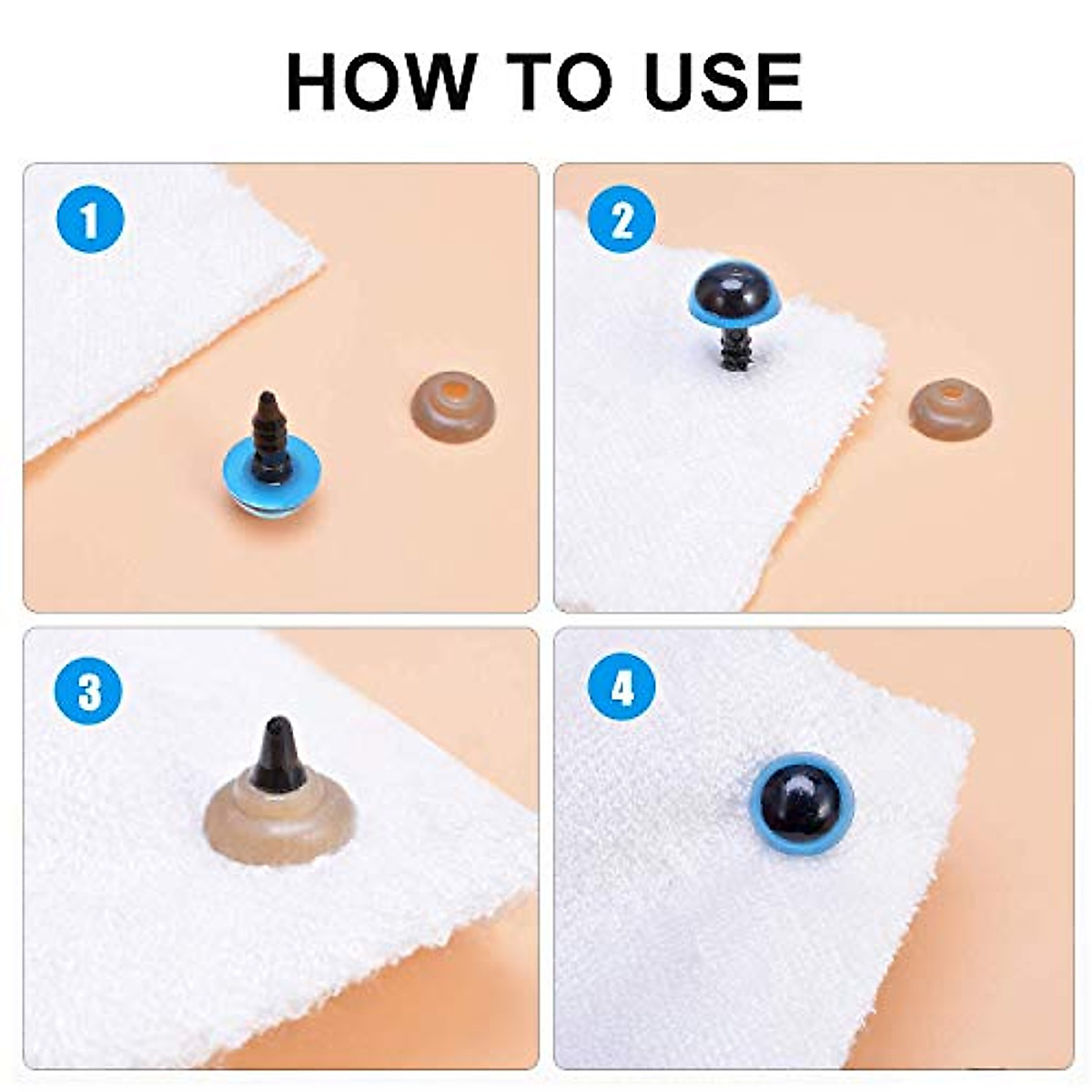 HOW TO USE

1

2

3

4