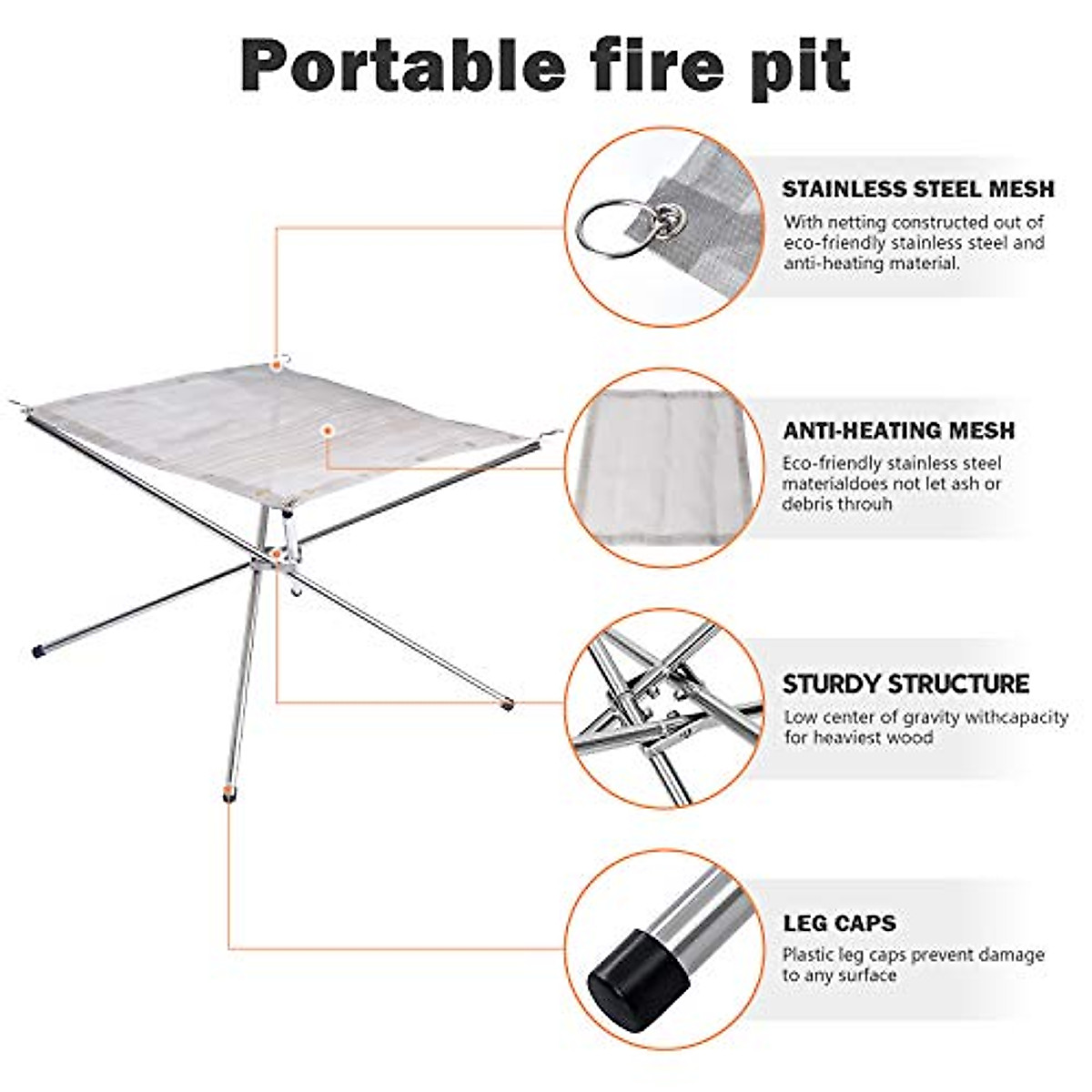 Portable fire pit

STAINLESS STEEL MESH
With netting constructed out of eco-friendly stainless steel and anti-heating material.

ANTI-HEATING MESH
Eco-friendly stainless steel materialdoes not let ash or debris throuh

STURDY STRUCTURE
Low center of gravity withcapacity for heaviest wood

LEG CAPS
Plastic leg caps prevent damage to any surface