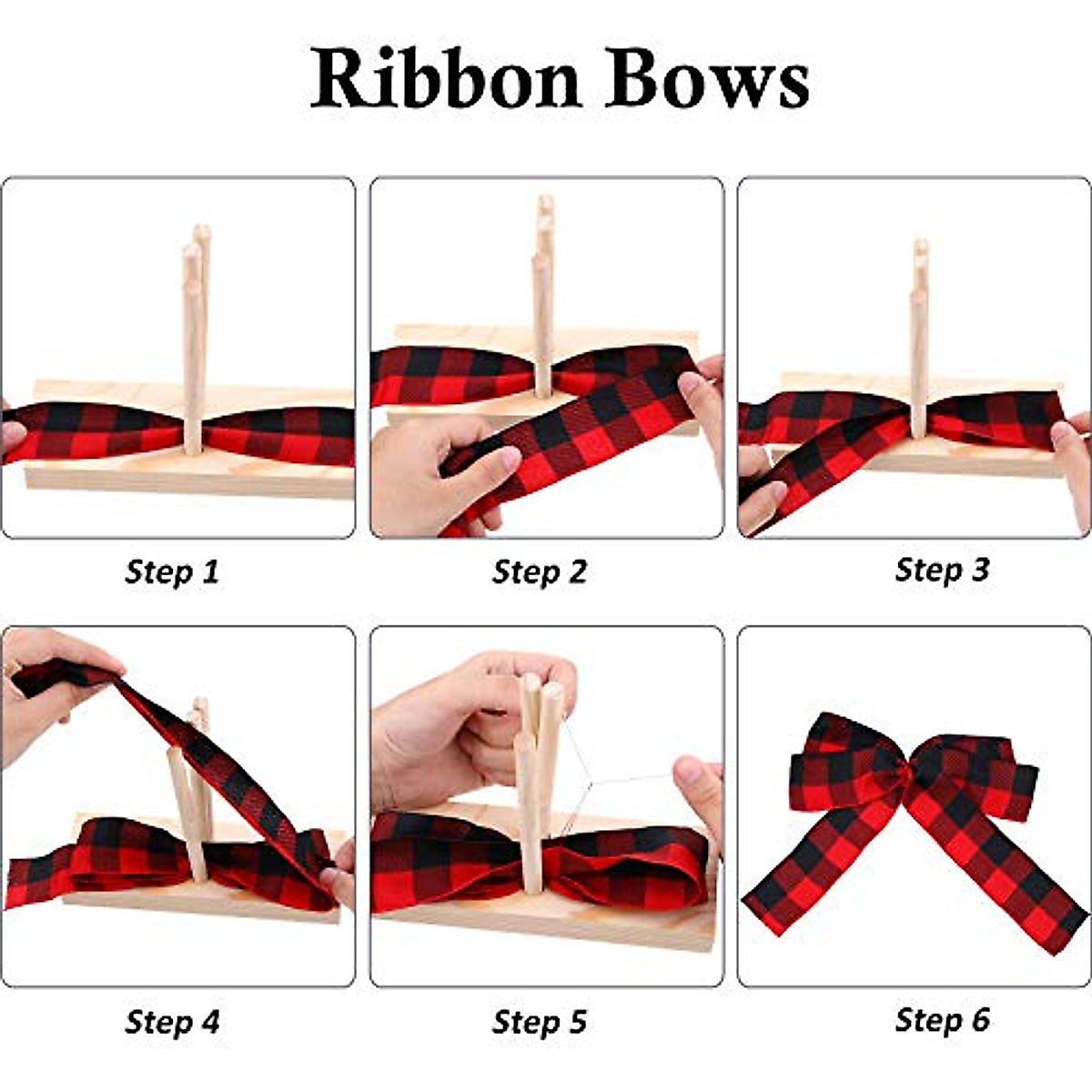 Ribbon Bows

Step 1

Step 2

Step 3

Step 4

Step 5

Step 6