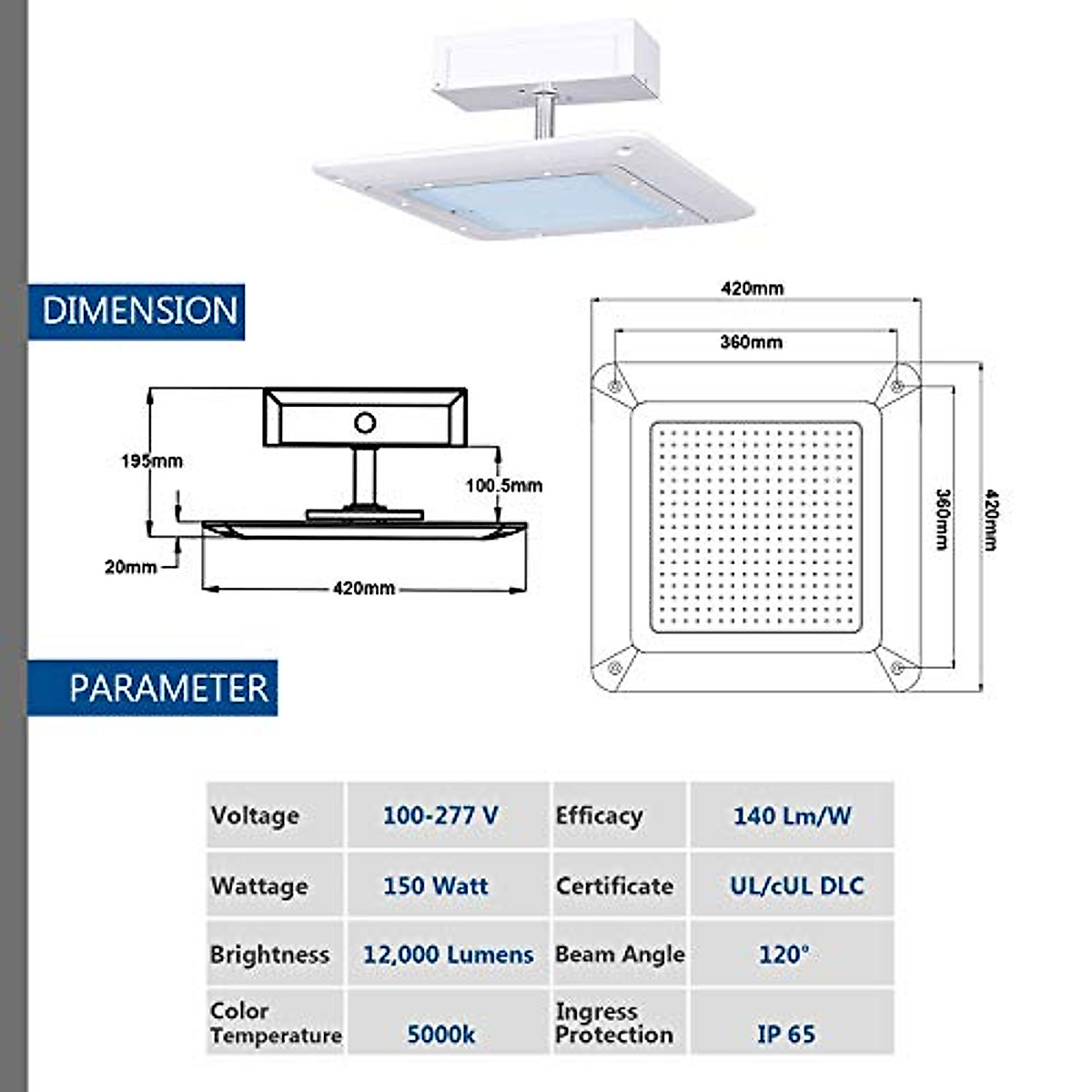 DIMENSION

195mm

100.5mm

20mm

420mm

420mm

360mm

360mm

420mm

PARAMETER

| Voltage | 100-277 V | Efficacy | 140 Lm/W |
|---|---|---|---|
| Wattage | 150 Watt | Certificate | UL/cUL DLC |
| Brightness | 12,000 Lumens | Beam Angle | 120° |
| Color Temperature | 5000k | Ingress Protection | IP 65 |