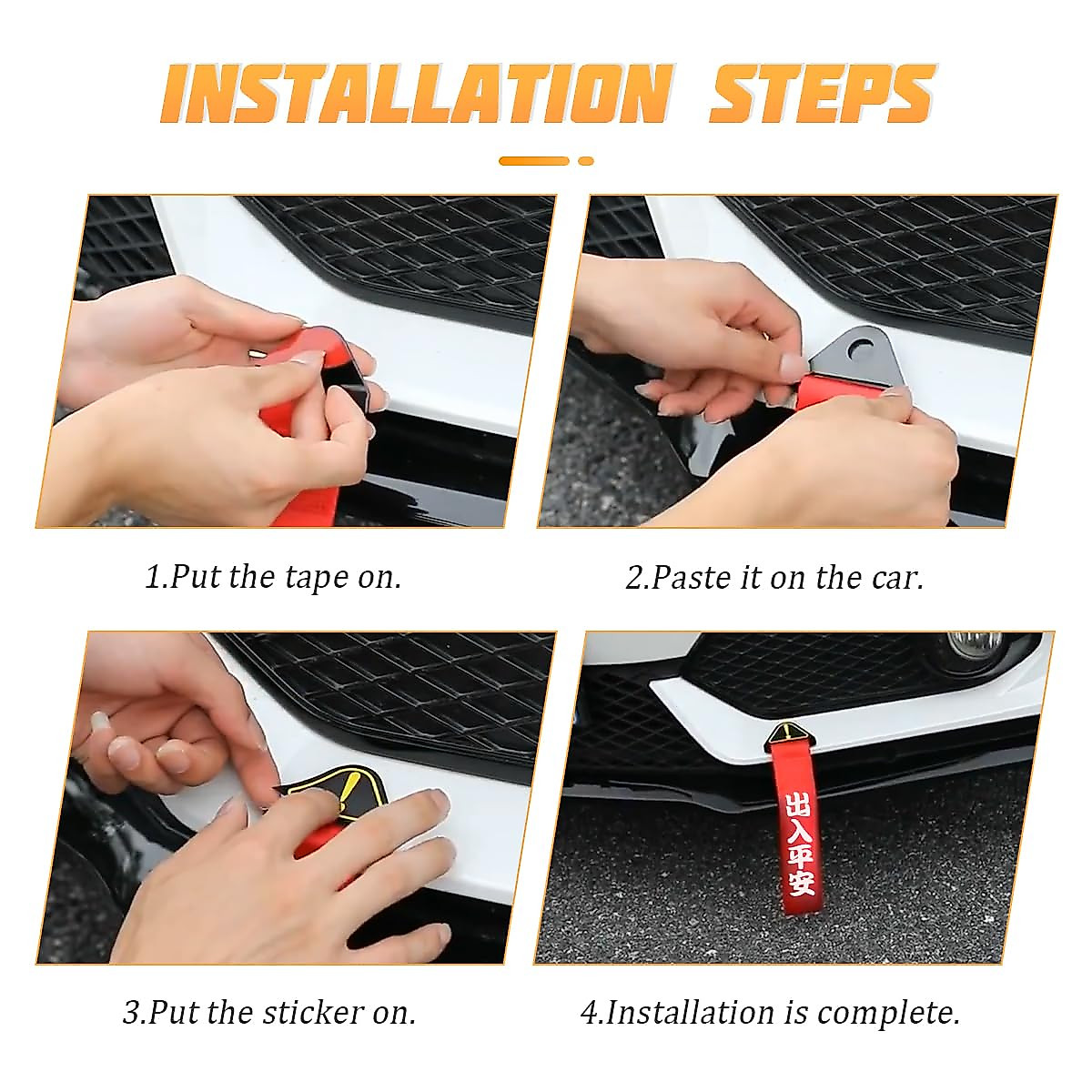 INSTALLATION STEPS

1.Put the tape on.

2.Paste it on the car.

3.Put the sticker on.

出入平安

4.Installation is complete.