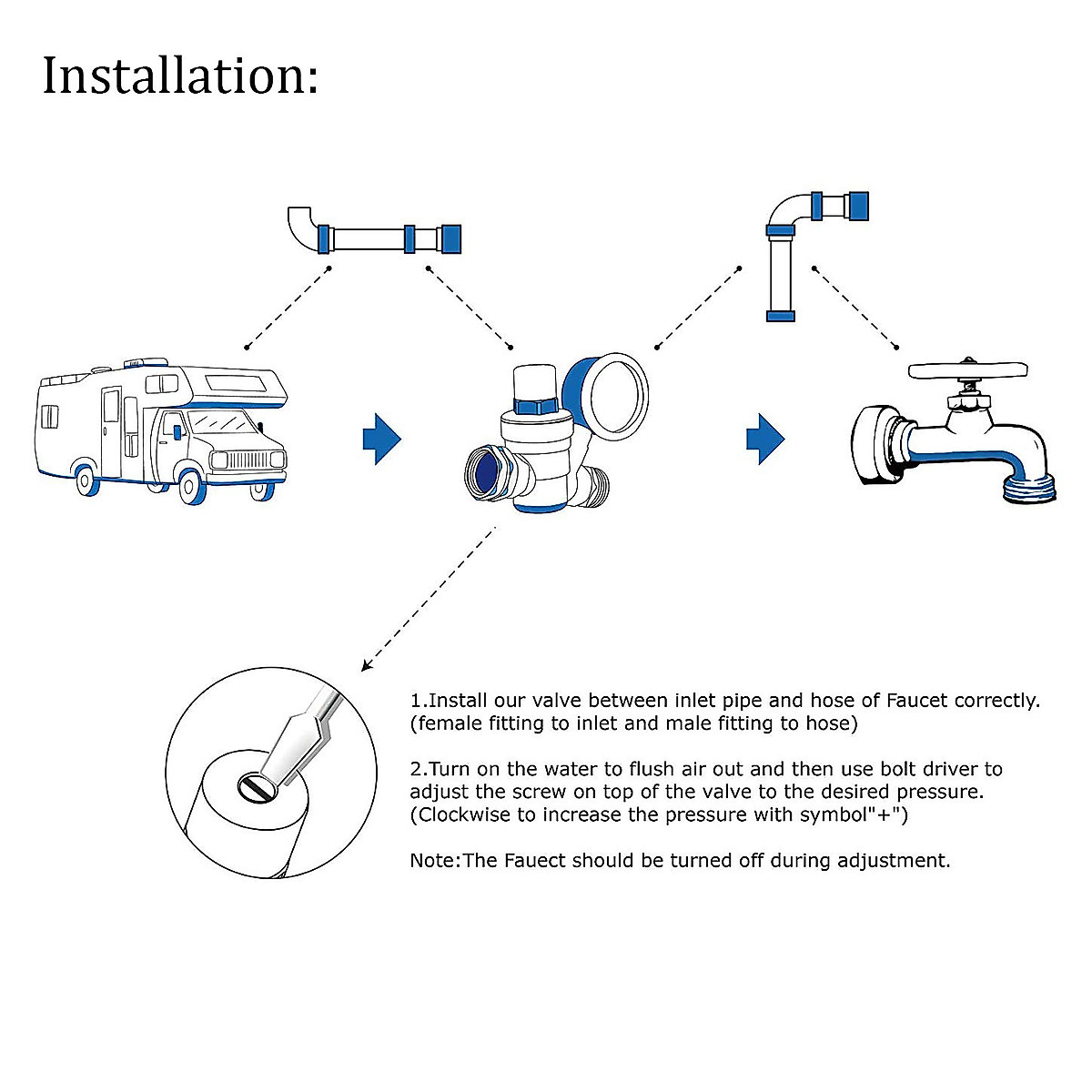 Installation:

1.Install our valve between inlet pipe and hose of Faucet correctly. (female fitting to inlet and male fitting to hose)

2.Turn on the water to flush air out and then use bolt driver to adjust the screw on top of the valve to the desired pressure. (Clockwise to increase the pressure with symbol"+")

Note:The Fauect should be turned off during adjustment.