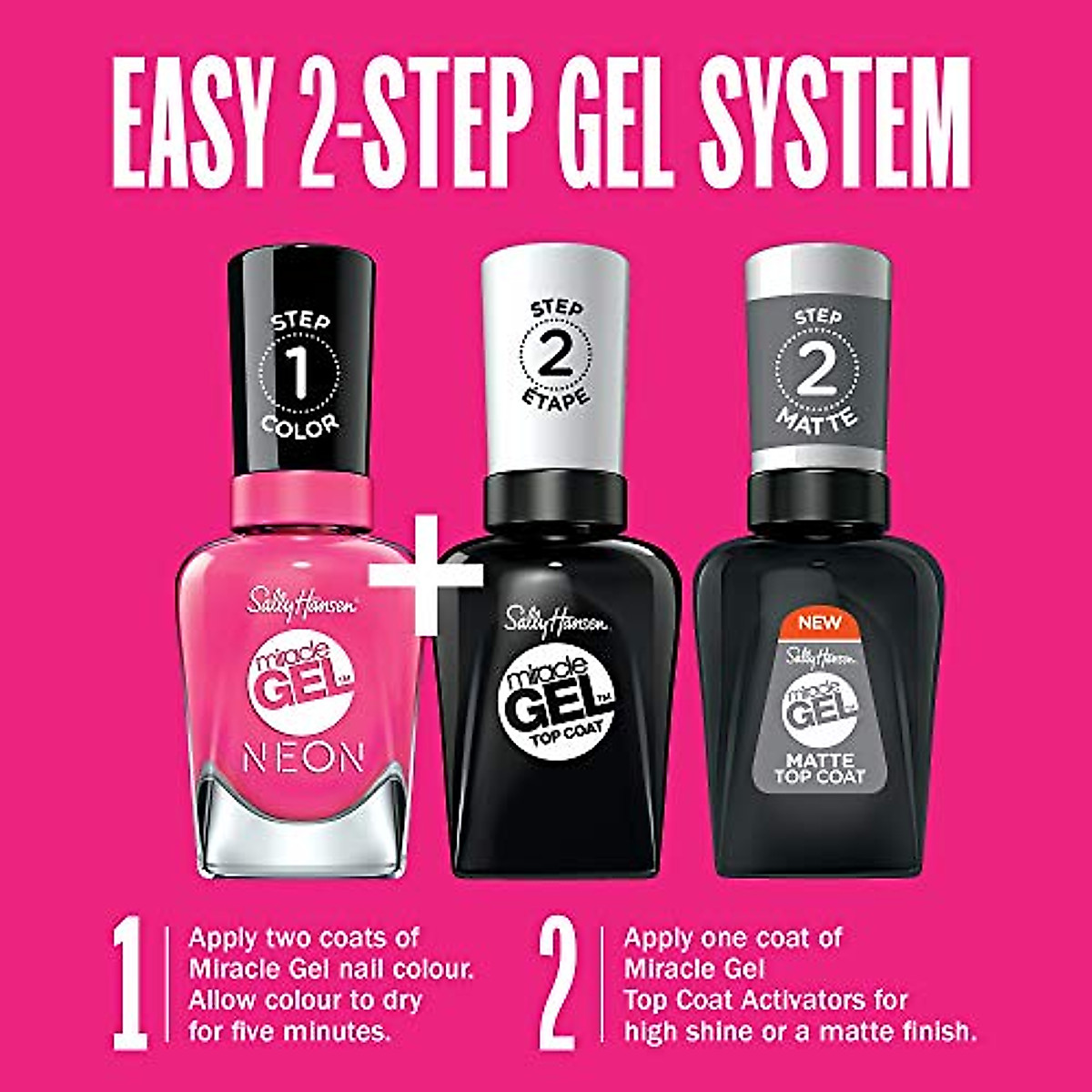 EASY 2-STEP GEL SYSTEM

STEP 1 COLOR

Sally Hansen miracle GEL™ NEON

+

STEP 2 ETAPE

Sally Hansen miracle GEL™ TOP COAT

STEP 2 MATTE

NEW

Sally Hansen miracle GEL™ MATTE TOP COAT

1 Apply two coats of Miracle Gel nail colour. Allow colour to dry for five minutes.

2 Apply one coat of Miracle Gel Top Coat Activators for high shine or a matte finish.