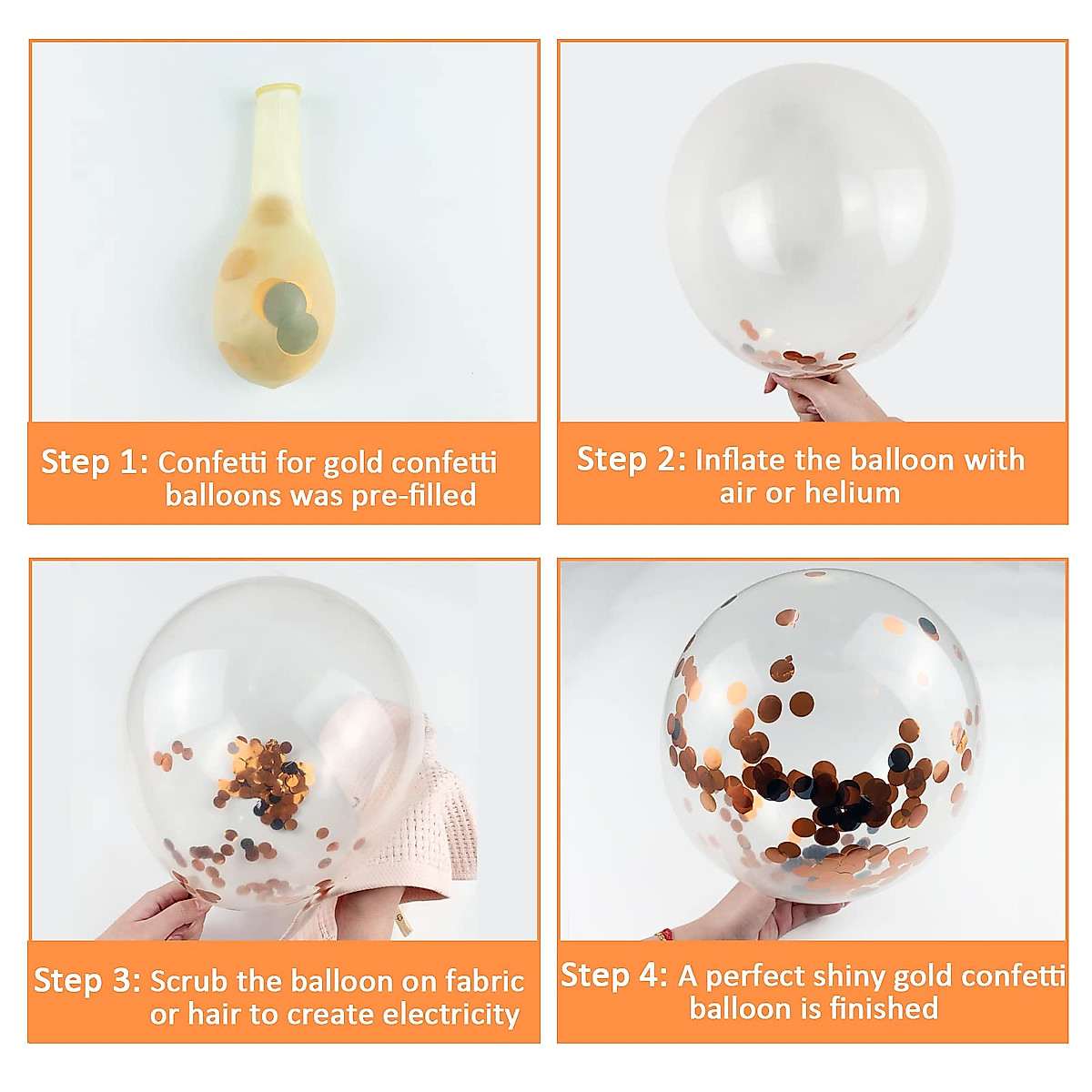 Step 1: Confetti for gold confetti balloons was pre-filled

Step 2: Inflate the balloon with air or helium

Step 3: Scrub the balloon on fabric or hair to create electricity

Step 4: A perfect shiny gold confetti balloon is finished