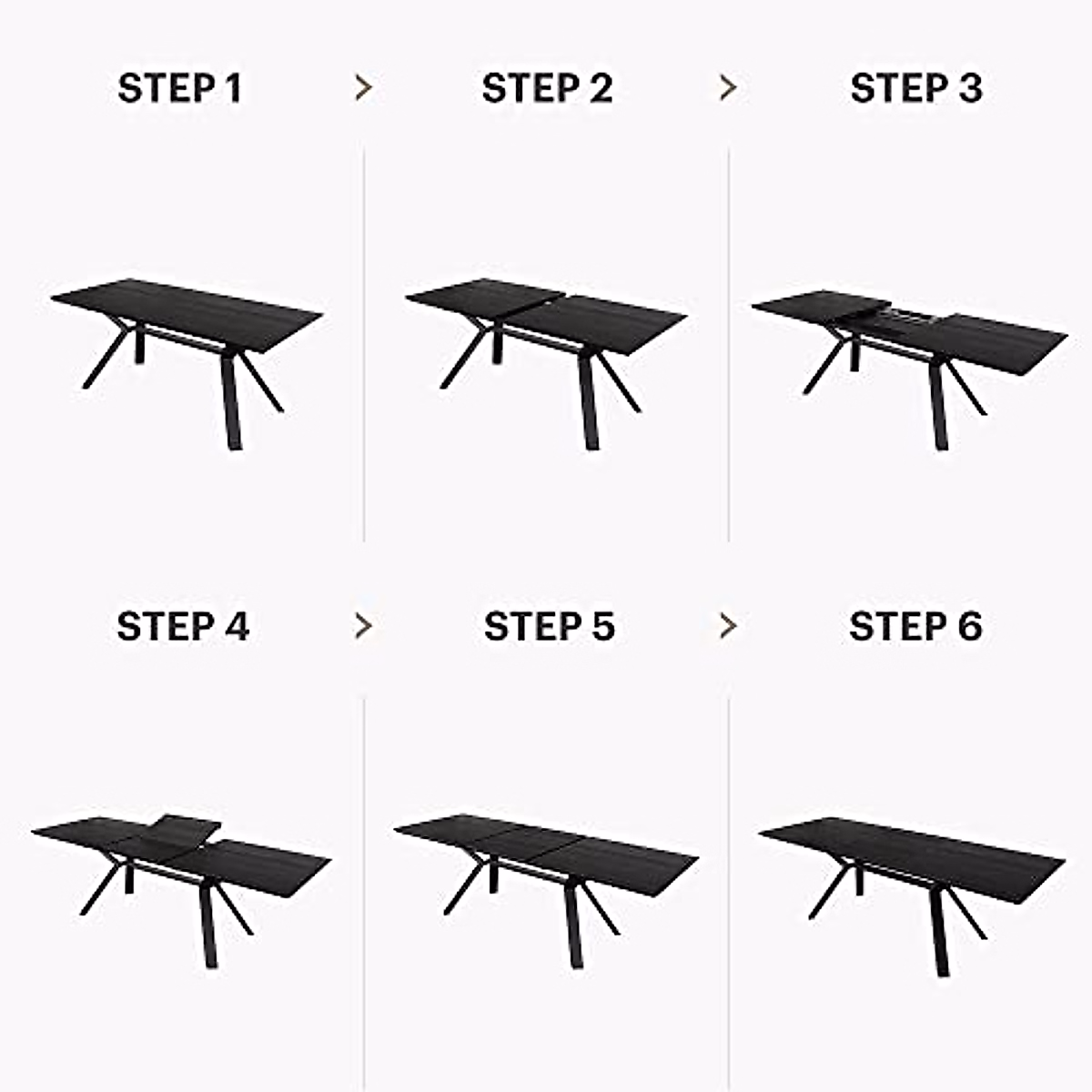 STEP 1 > STEP 2 > STEP 3

STEP 4 > STEP 5 > STEP 6