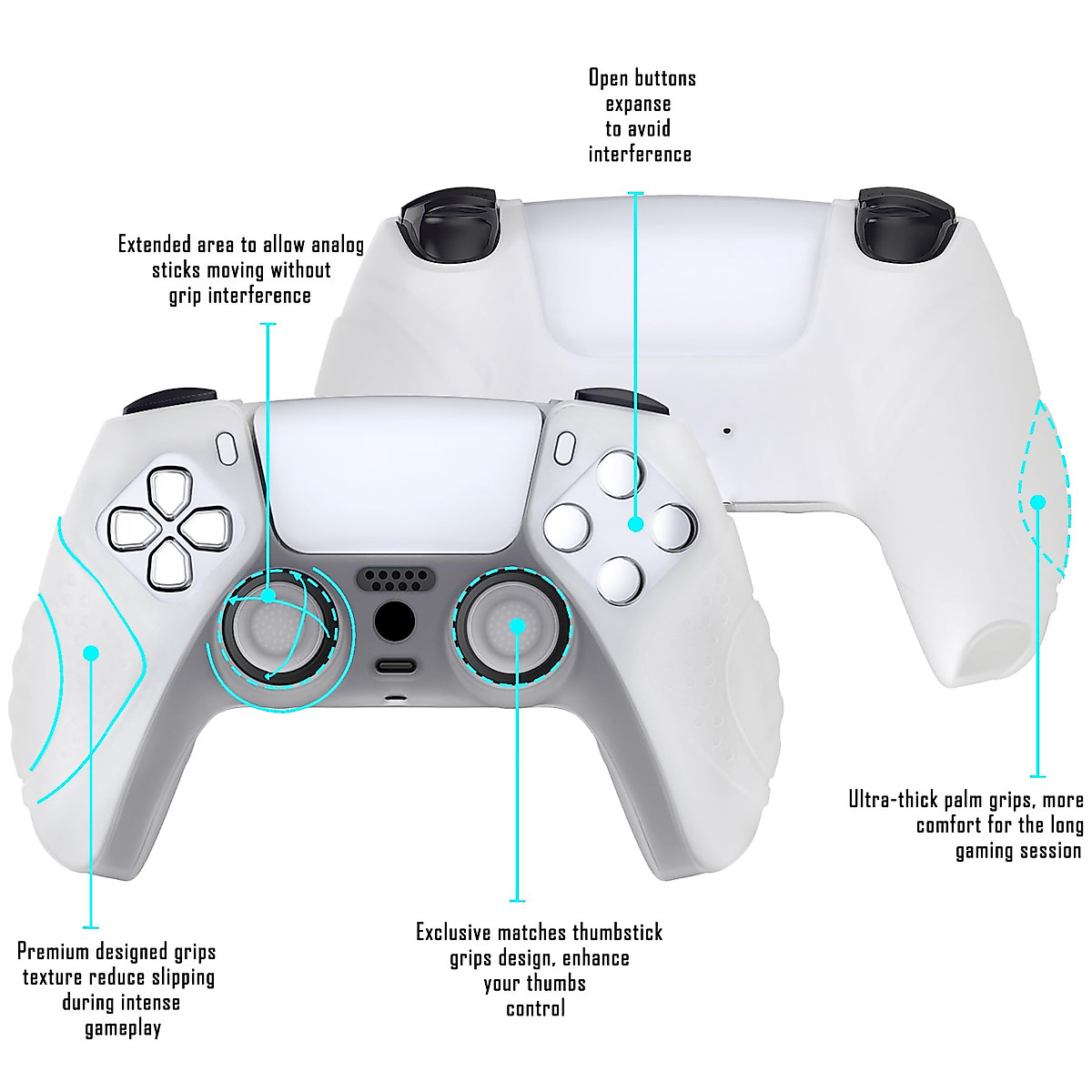 Open buttons expanse to avoid interference

Extended area to allow analog sticks moving without grip interference

Ultra-thick palm grips, more comfort for the long gaming session

Premium designed grips texture reduce slipping during intense gameplay

Exclusive matches thumbstick grips design, enhance your thumbs control