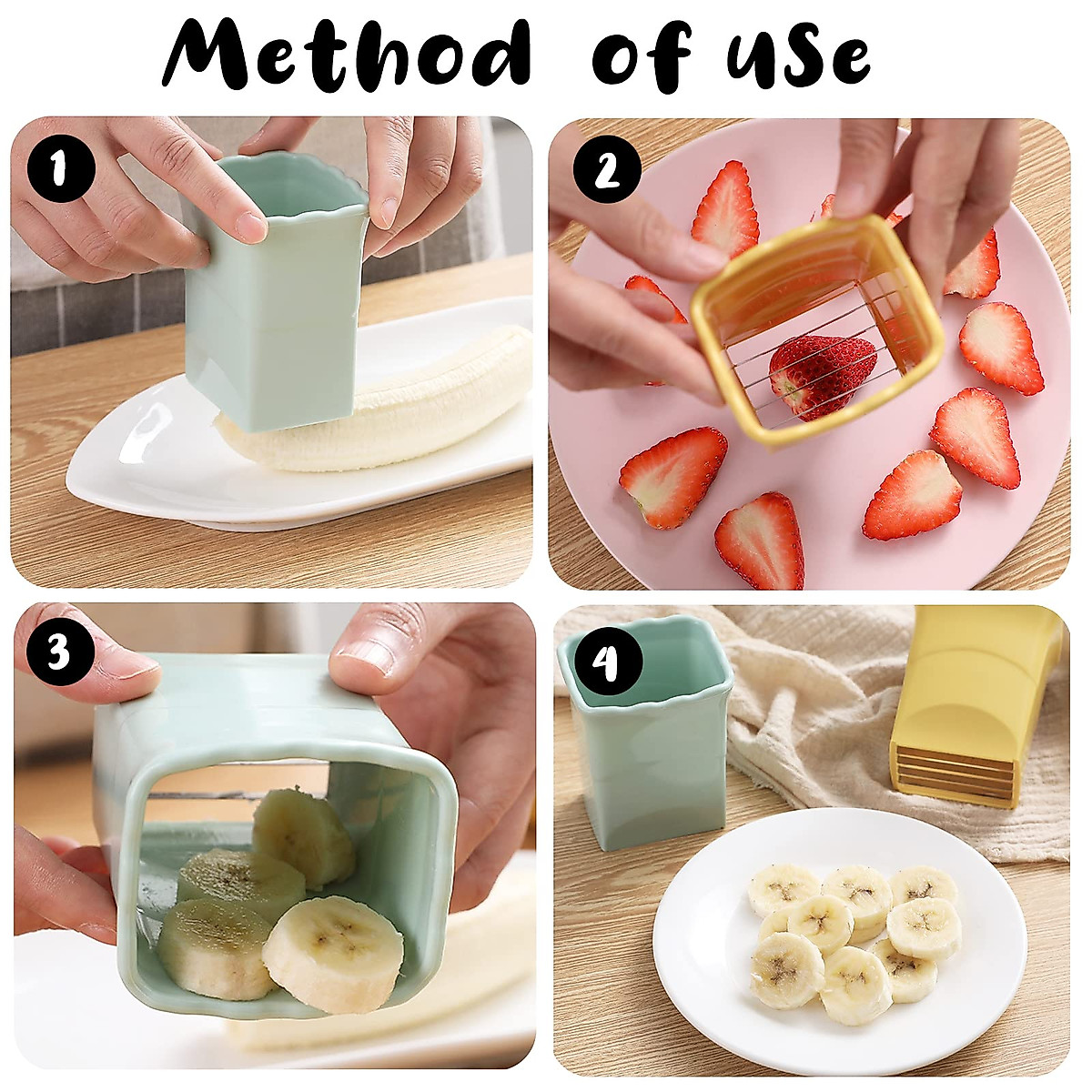 Method of uSe

1

2

3

4