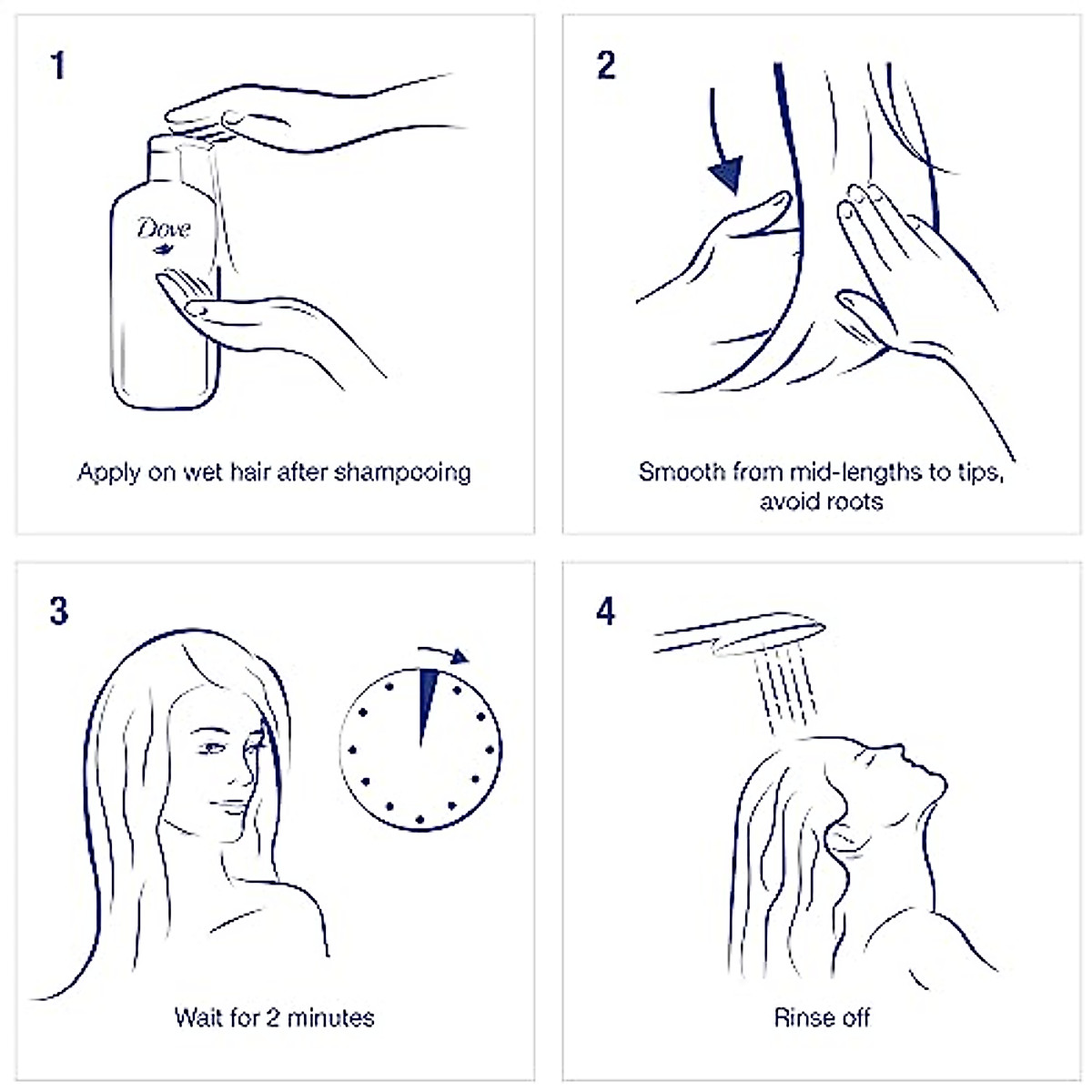 1

Dove

Apply on wet hair after shampooing

2

Smooth from mid-lengths to tips, avoid roots

3

Wait for 2 minutes

4

Rinse off