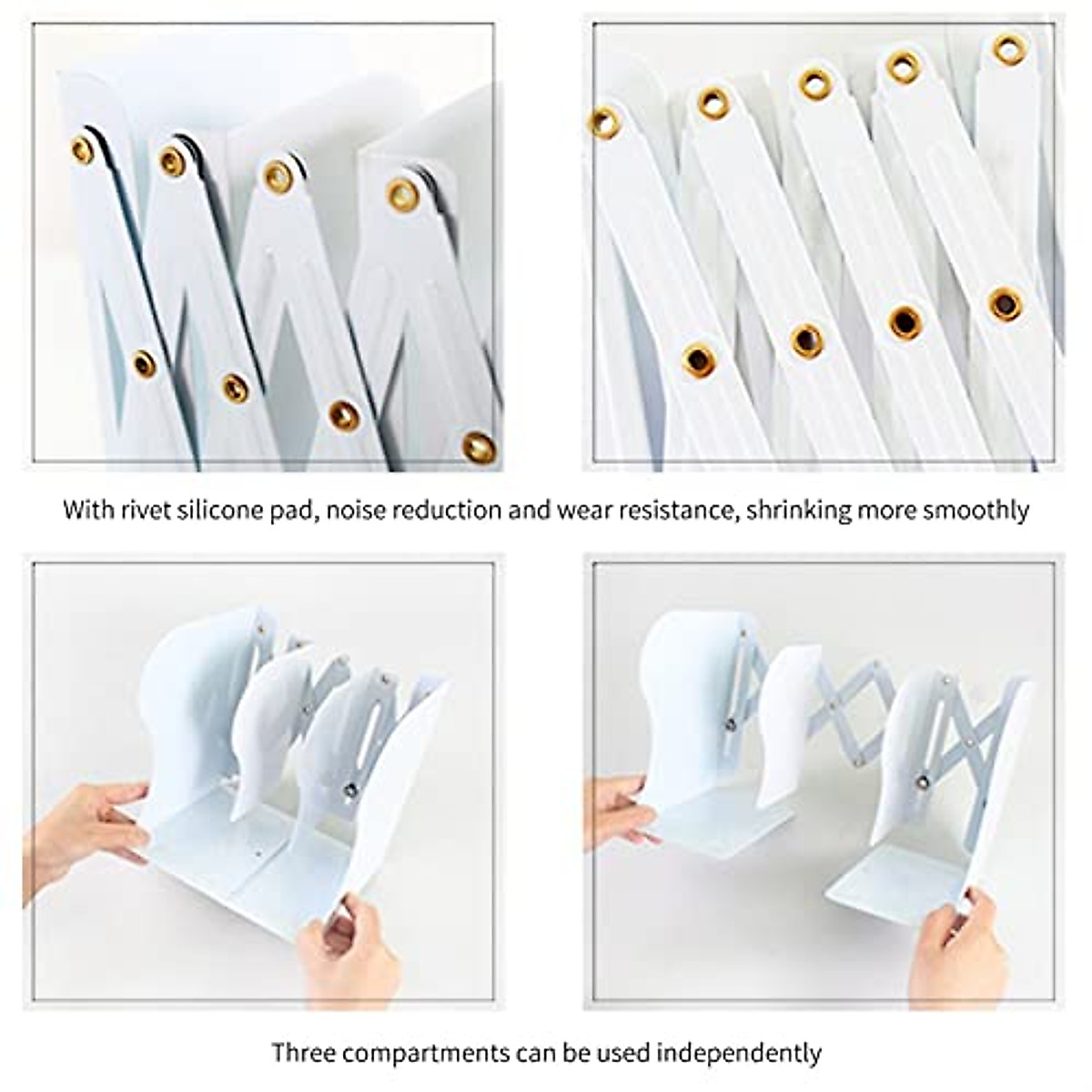 With rivet silicone pad, noise reduction and wear resistance, shrinking more smoothly

Three compartments can be used independently