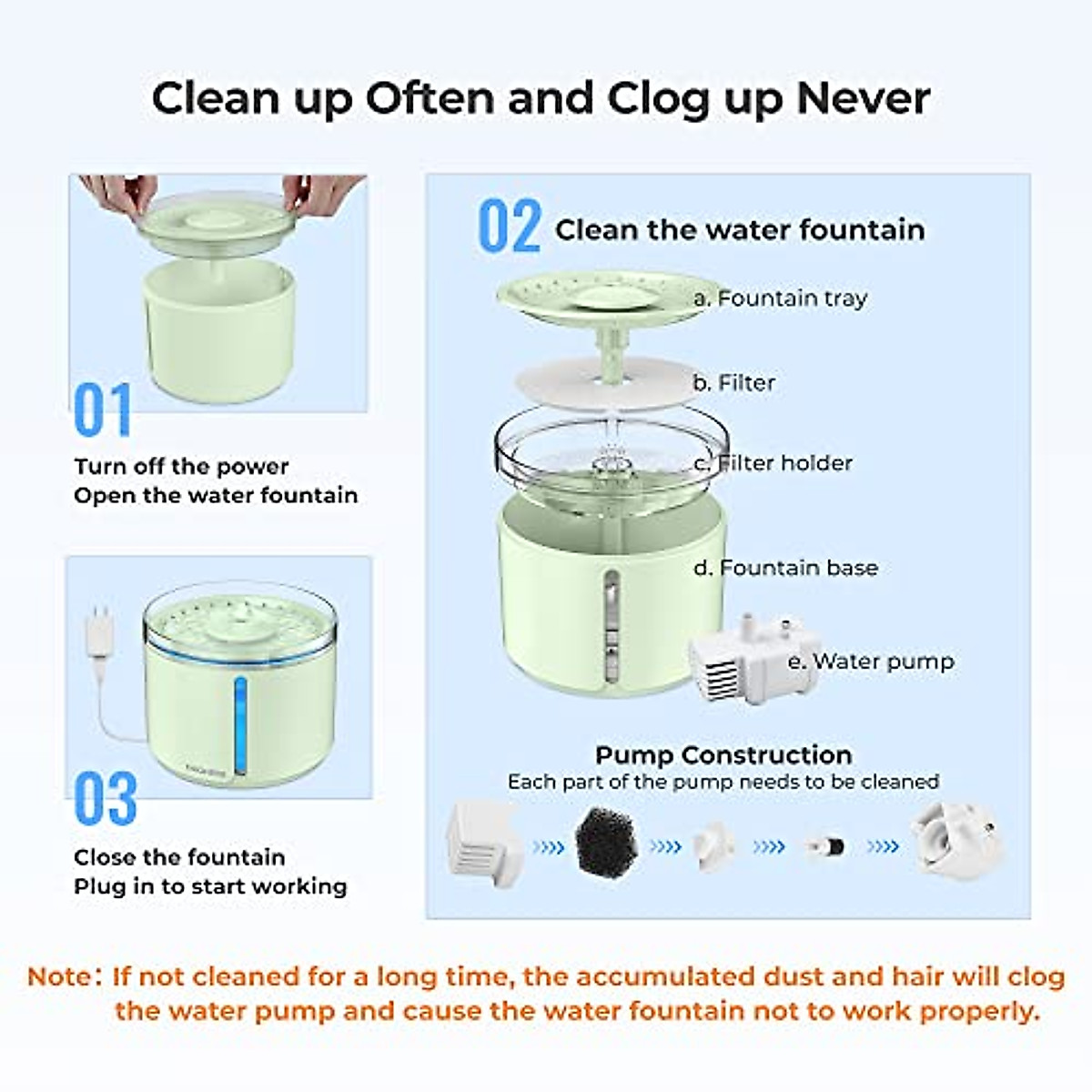 Clean up Often and Clog up Never

01

Turn off the power
Open the water fountain

03

Close the fountain
Plug in to start working

02 Clean the water fountain

a. Fountain tray

b. Filter

c. Filter holder

d. Fountain base

e. Water pump

Pump Construction
Each part of the pump needs to be cleaned

Note: If not cleaned for a long time, the accumulated dust and hair will clog the water pump and cause the water fountain not to work properly.