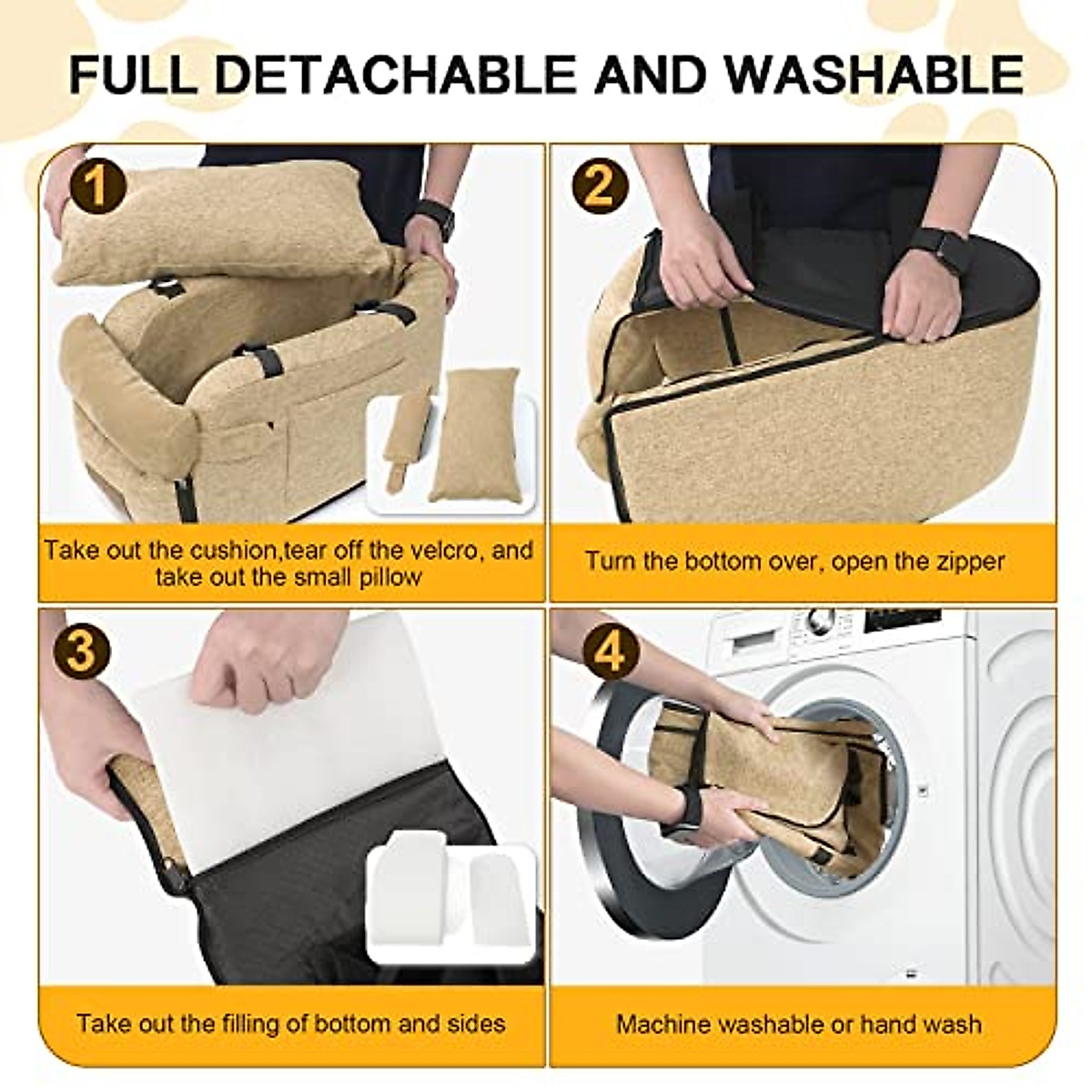 FULL DETACHABLE AND WASHABLE

1

Take out the cushion,tear off the velcro, and take out the small pillow

2

Turn the bottom over, open the zipper

3

Take out the filling of bottom and sides

4

Machine washable or hand wash