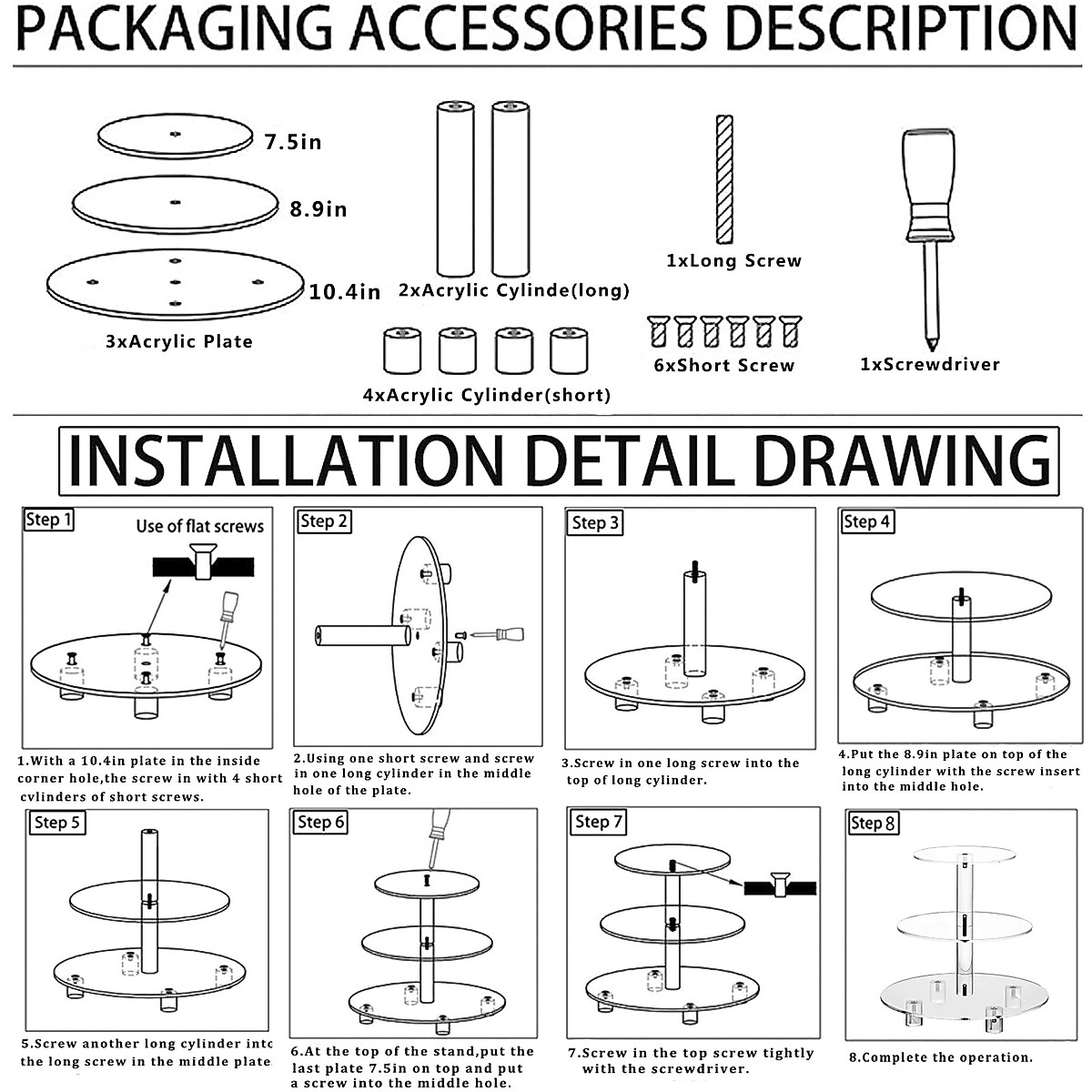 PACKAGING ACCESSORIES DESCRIPTION

7.5in
8.9in
10.4in
3xAcrylic Plate

2xAcrylic Cylinde(long)

4xAcrylic Cylinder(short)

1xLong Screw

6xShort Screw

1xScrewdriver

INSTALLATION DETAIL DRAWING

Step 1
Use of flat screws

1.With a 10.4in plate in the inside corner hole,the screw in with 4 short cvlinders of short screws.

Step 2

2.Using one short screw and screw in one long cylinder in the middle hole of the plate.

Step 3

3.Screw in one long screw into the top of long cylinder.

Step 4

4.Put the 8.9in plate on top of the long cylinder with the screw insert into the middle hole.

Step 5

5.Screw another long cylinder into the long screw in the middle plate

Step 6

6.At the top of the stand,put the last plate 7.5in on top and put a screw into the middle hole.

Step 7

7.Screw in the top screw tightly with the screwdriver.

Step 8

8.Complete the operation.