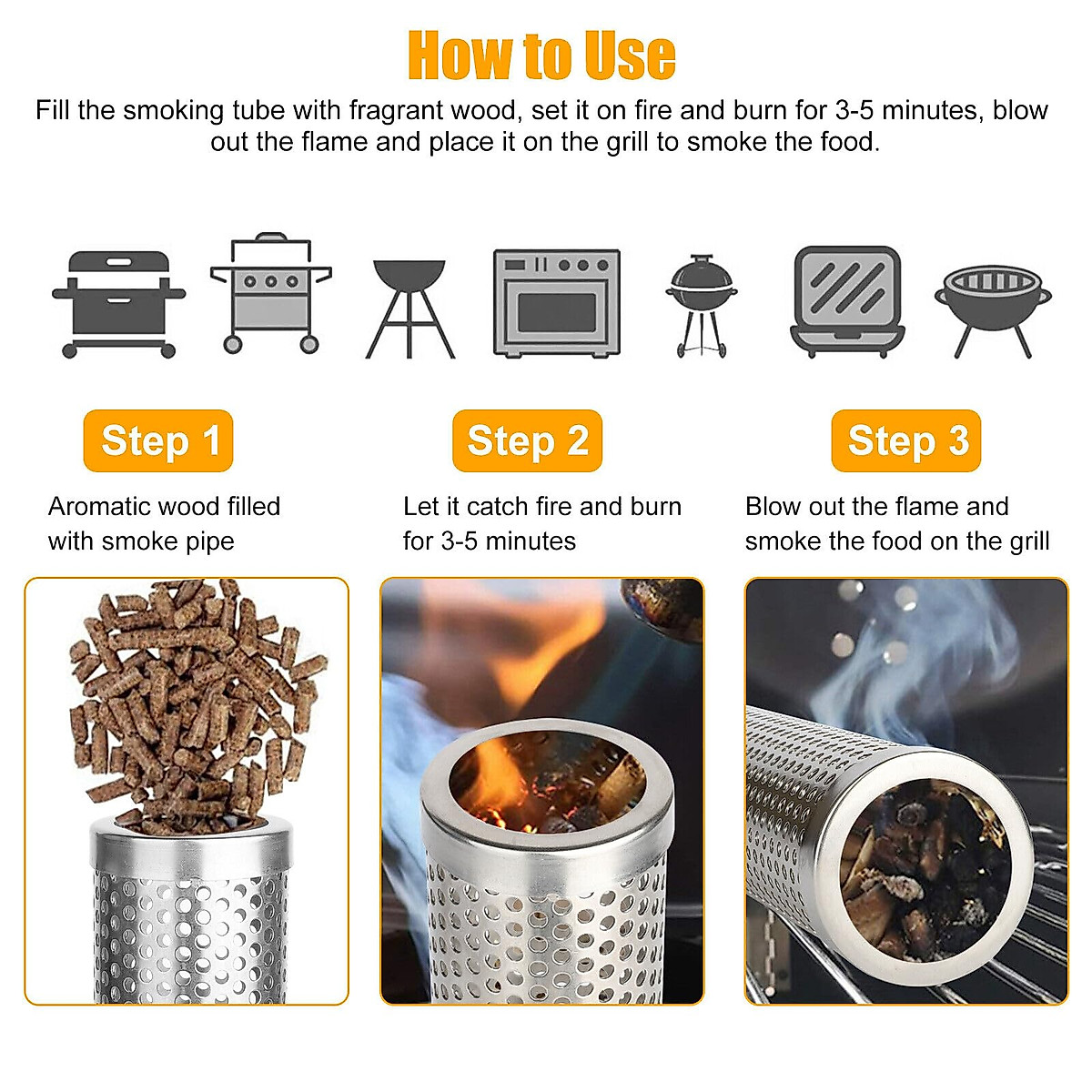 How to Use

Fill the smoking tube with fragrant wood, set it on fire and burn for 3-5 minutes, blow out the flame and place it on the grill to smoke the food.

Step 1

Aromatic wood filled with smoke pipe

Step 2

Let it catch fire and burn for 3-5 minutes

Step 3

Blow out the flame and smoke the food on the grill