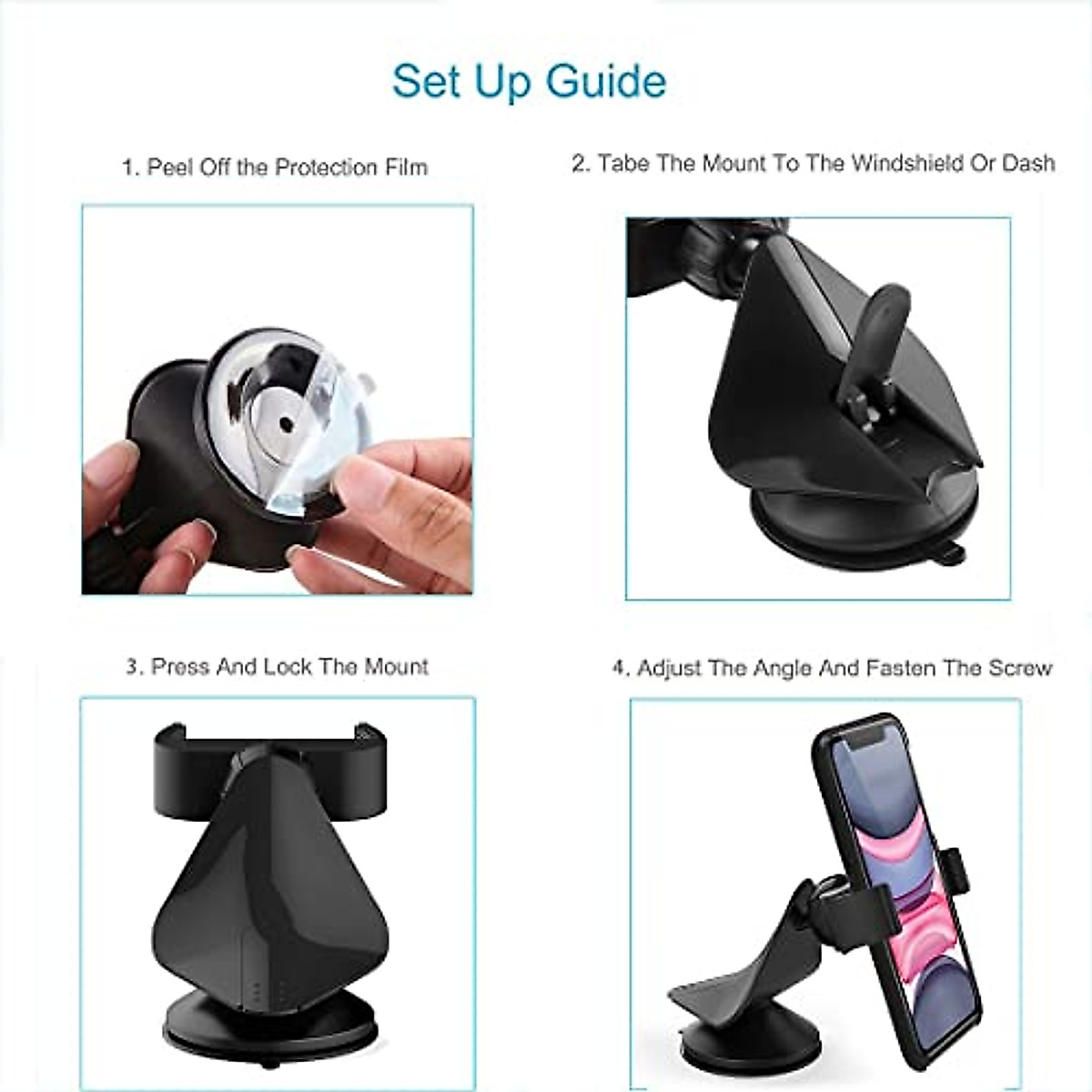 Set Up Guide

1. Peel Off the Protection Film

2. Tabe The Mount To The Windshield Or Dash

3. Press And Lock The Mount

4. Adjust The Angle And Fasten The Screw