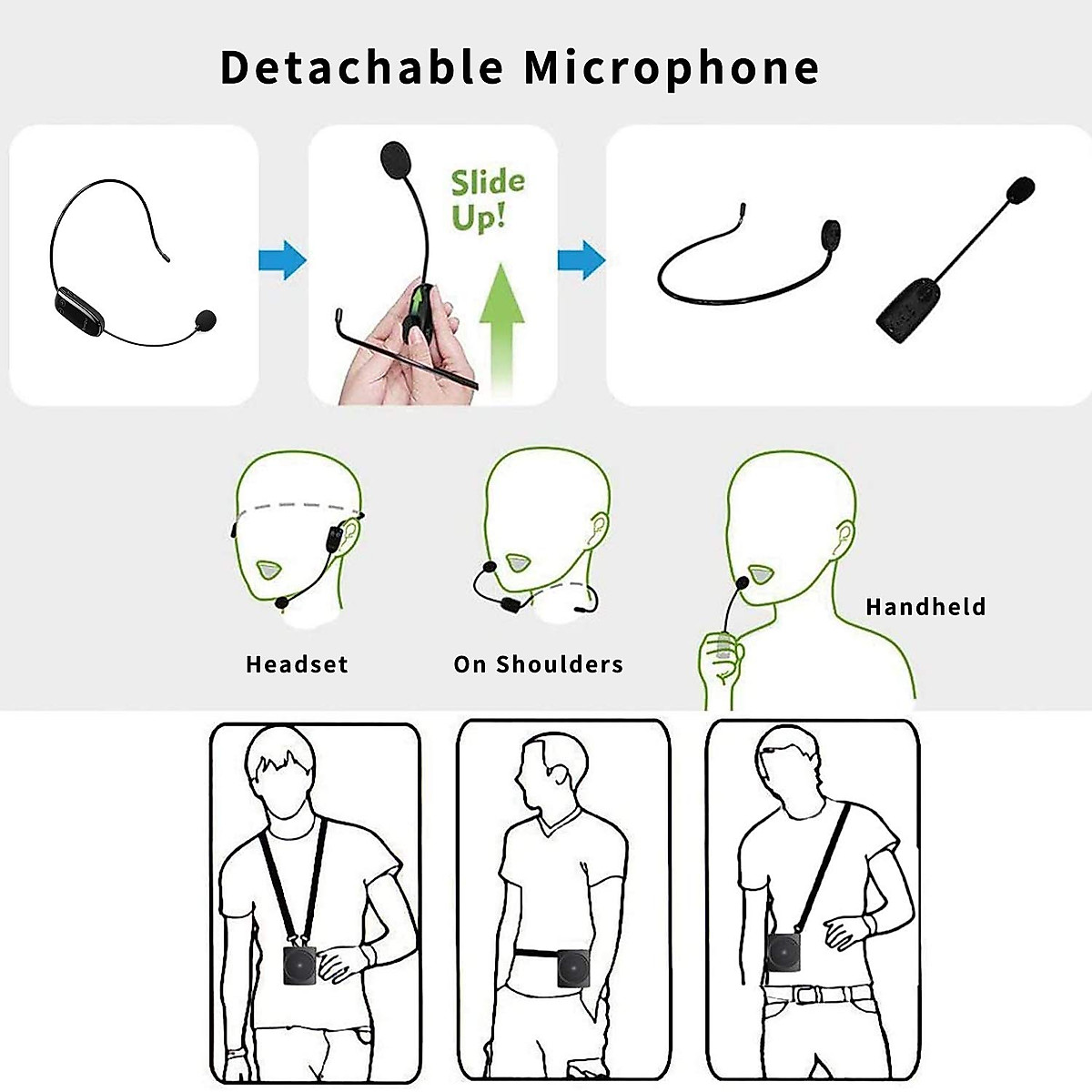 Detachable Microphone

Slide Up!

Headset

On Shoulders

Handheld