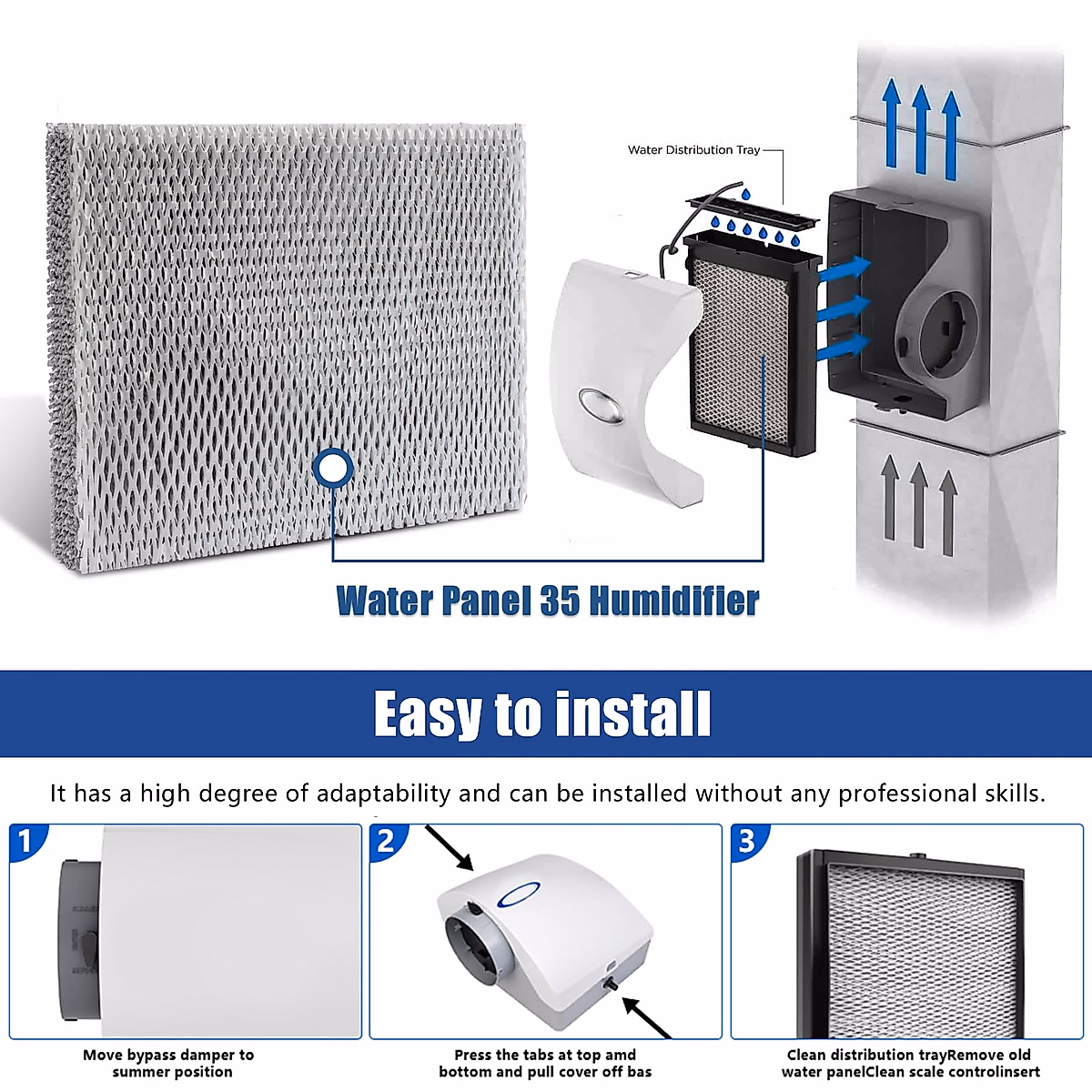 Water Distribution Tray

Water Panel 35 Humidifier

Easy to install

It has a high degree of adaptability and can be installed without any professional skills.

1

Move bypass damper to summer position

2

Press the tabs at top amd bottom and pull cover off bas

3

Clean distribution trayRemove old water panelClean scale controlinsert