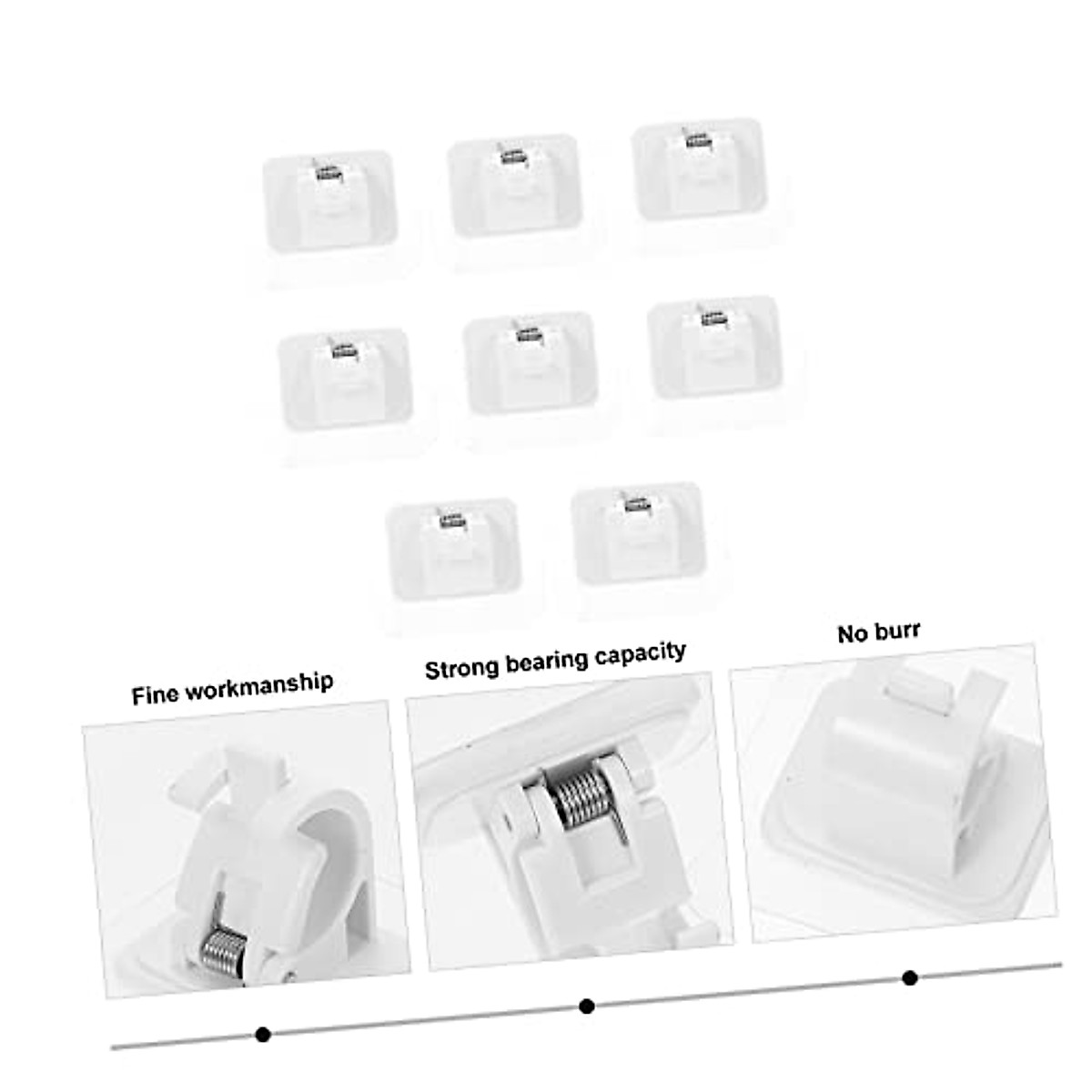 Fine workmanship

Strong bearing capacity

No burr