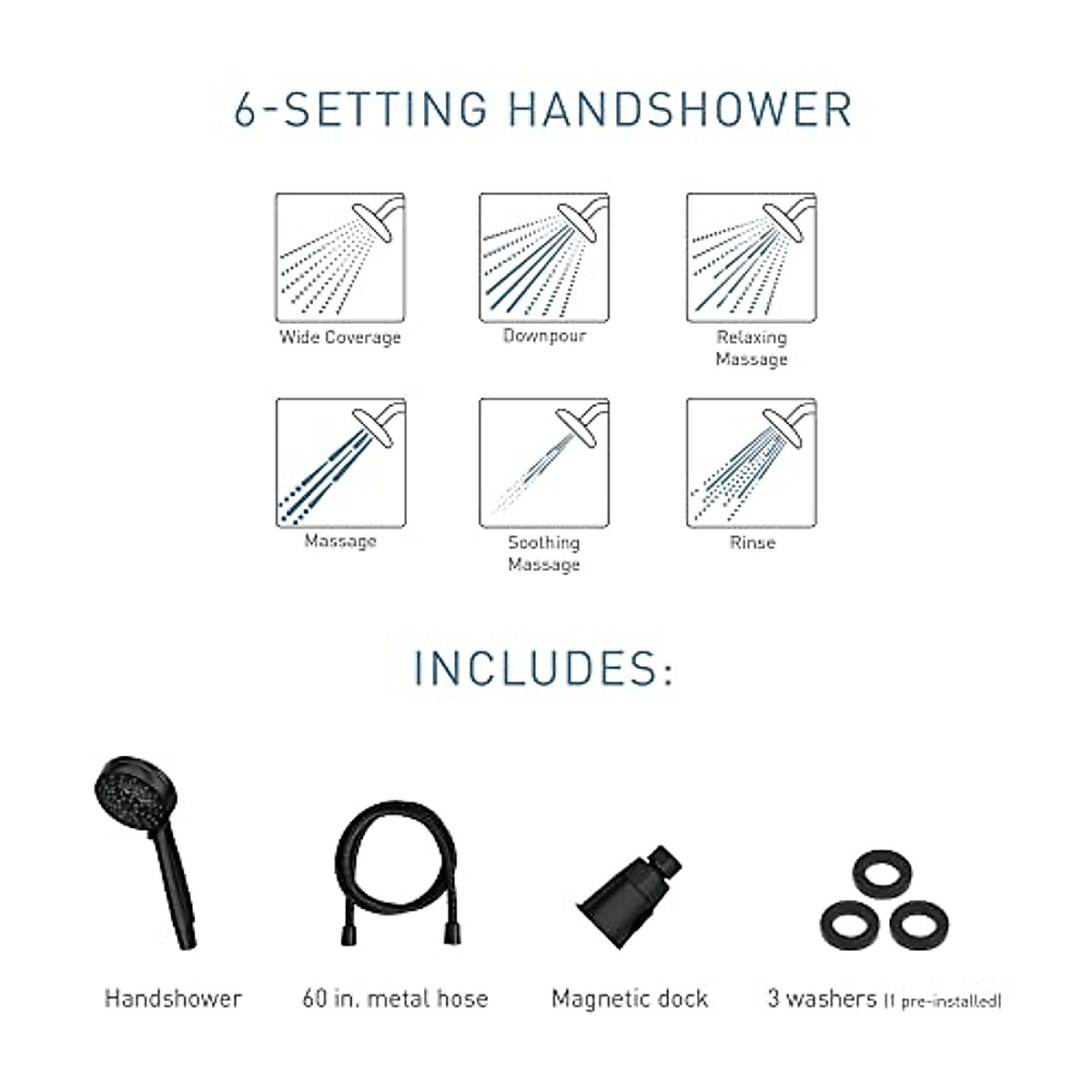 6-SETTING HANDSHOWER

Wide Coverage

Downpour

Relaxing Massage

Massage

Soothing Massage

Rinse

INCLUDES:

Handshower

60 in. metal hose

Magnetic dock

3 washers (1 pre-installed)