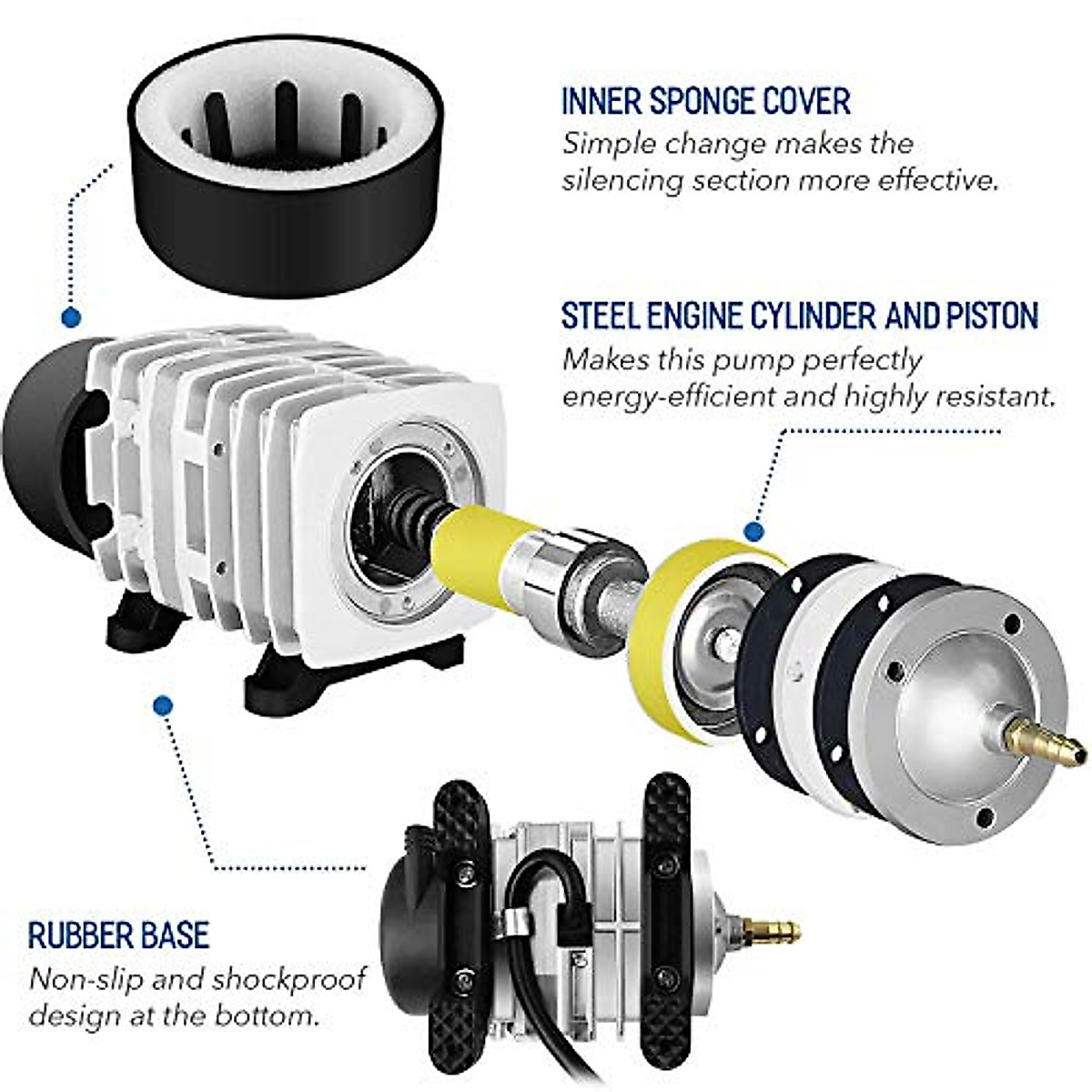 INNER SPONGE COVER
Simple change makes the silencing section more effective.

STEEL ENGINE CYLINDER AND PISTON
Makes this pump perfectly energy-efficient and highly resistant.

RUBBER BASE
Non-slip and shockproof design at the bottom.