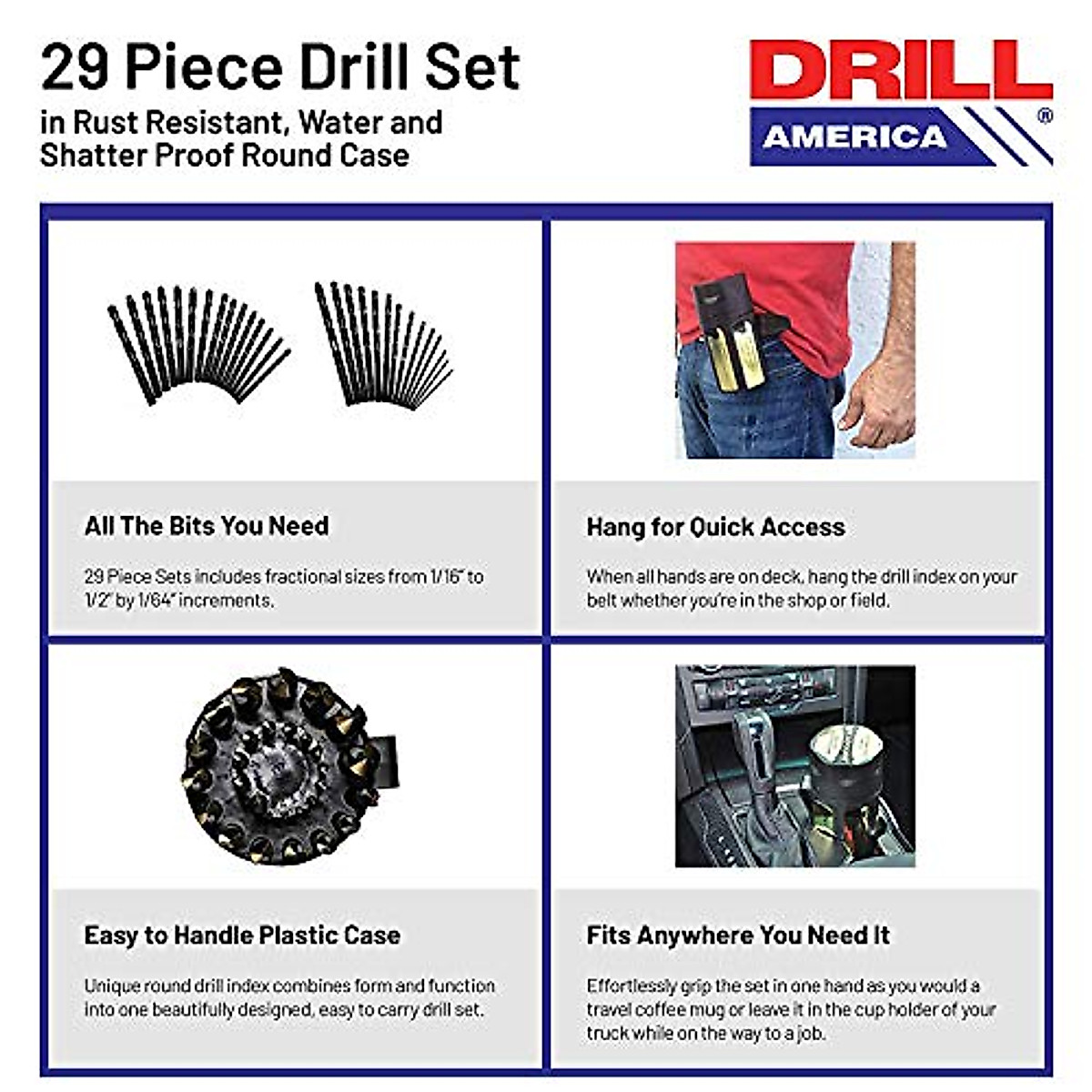 29 Piece Drill Set

in Rust Resistant, Water and Shatter Proof Round Case

DRILL AMERICA ®

All The Bits You Need

29 Piece Sets includes fractional sizes from 1/16" to 1/2" by 1/64" increments.

Hang for Quick Access

When all hands are on deck, hang the drill index on your belt whether you're in the shop or field.

Easy to Handle Plastic Case

Unique round drill index combines form and function into one beautifully designed, easy to carry drill set.

Fits Anywhere You Need It

Effortlessly grip the set in one hand as you would a travel coffee mug or leave it in the cup holder of your truck while on the way to a job.