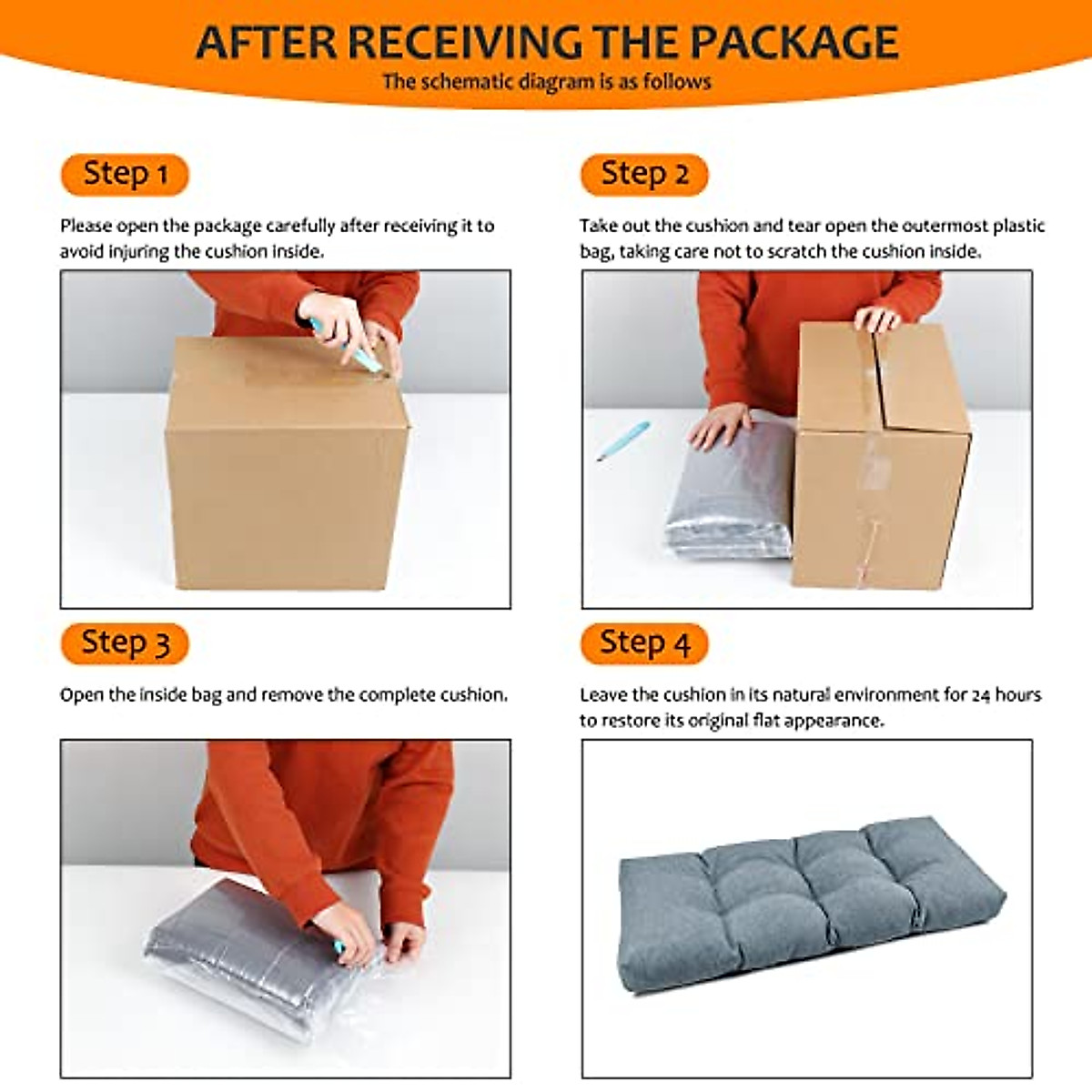 AFTER RECEIVING THE PACKAGE

The schematic diagram is as follows

Step 1

Please open the package carefully after receiving it to avoid injuring the cushion inside.

Step 2

Take out the cushion and tear open the outermost plastic bag, taking care not to scratch the cushion inside.

Step 3

Open the inside bag and remove the complete cushion.

Step 4

Leave the cushion in its natural environment for 24 hours to restore its original flat appearance.