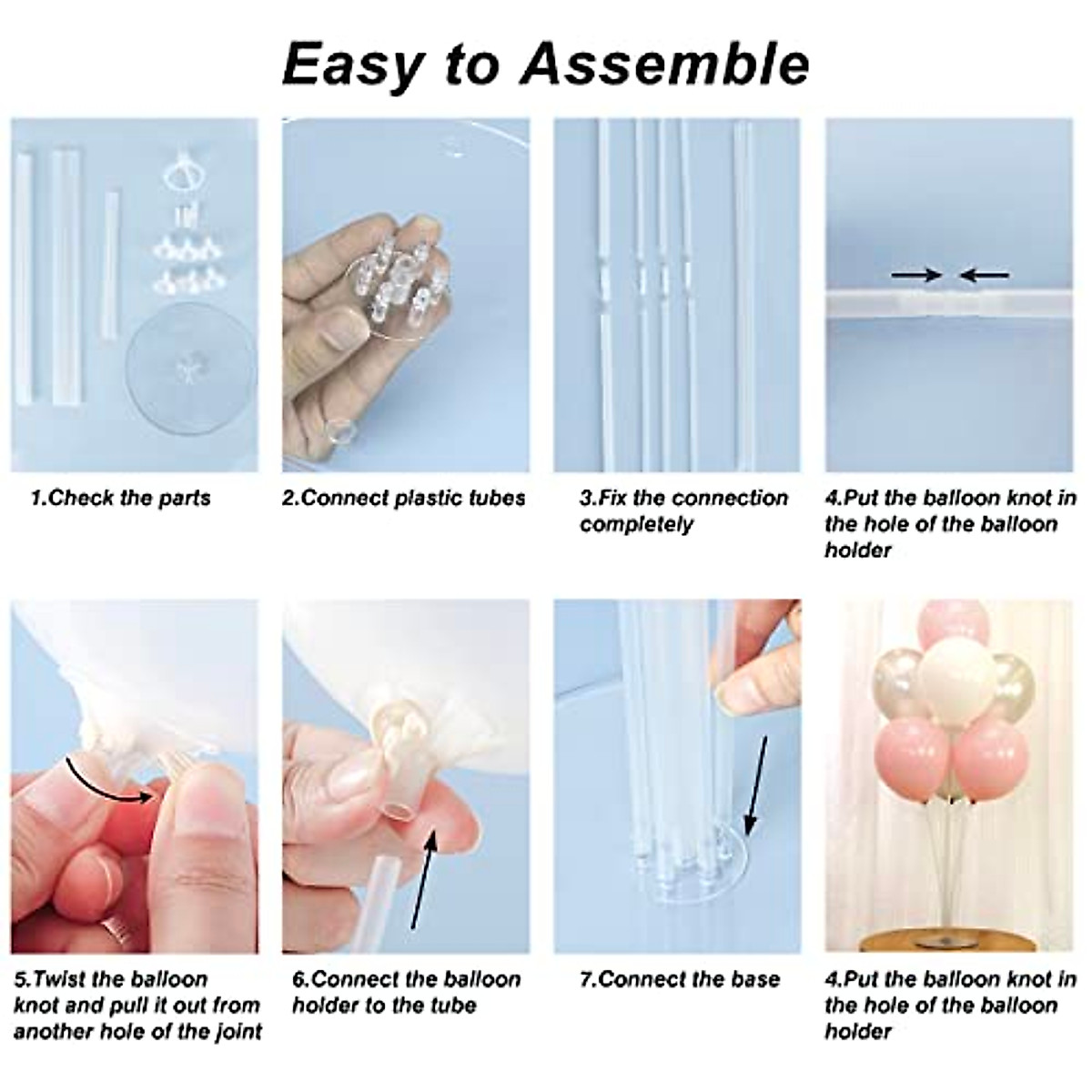 Easy to Assemble

1.Check the parts

2.Connect plastic tubes

3.Fix the connection completely

4.Put the balloon knot in the hole of the balloon holder

5.Twist the balloon knot and pull it out from another hole of the joint

6.Connect the balloon holder to the tube

7.Connect the base

4.Put the balloon knot in the hole of the balloon holder