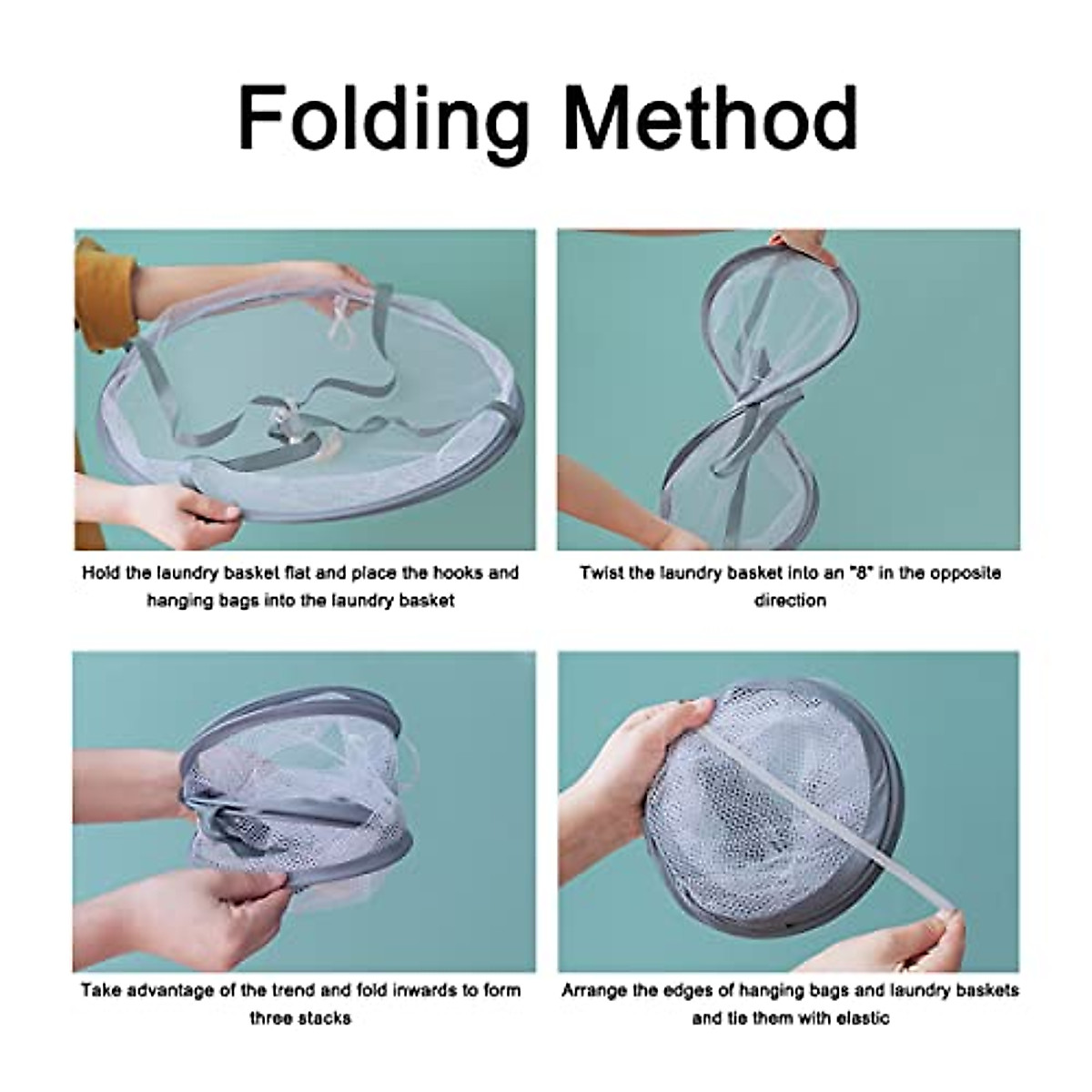 Folding Method

Hold the laundry basket flat and place the hooks and hanging bags into the laundry basket

Twist the laundry basket into an "8" in the opposite direction

Take advantage of the trend and fold inwards to form three stacks

Arrange the edges of hanging bags and laundry baskets and tie them with elastic