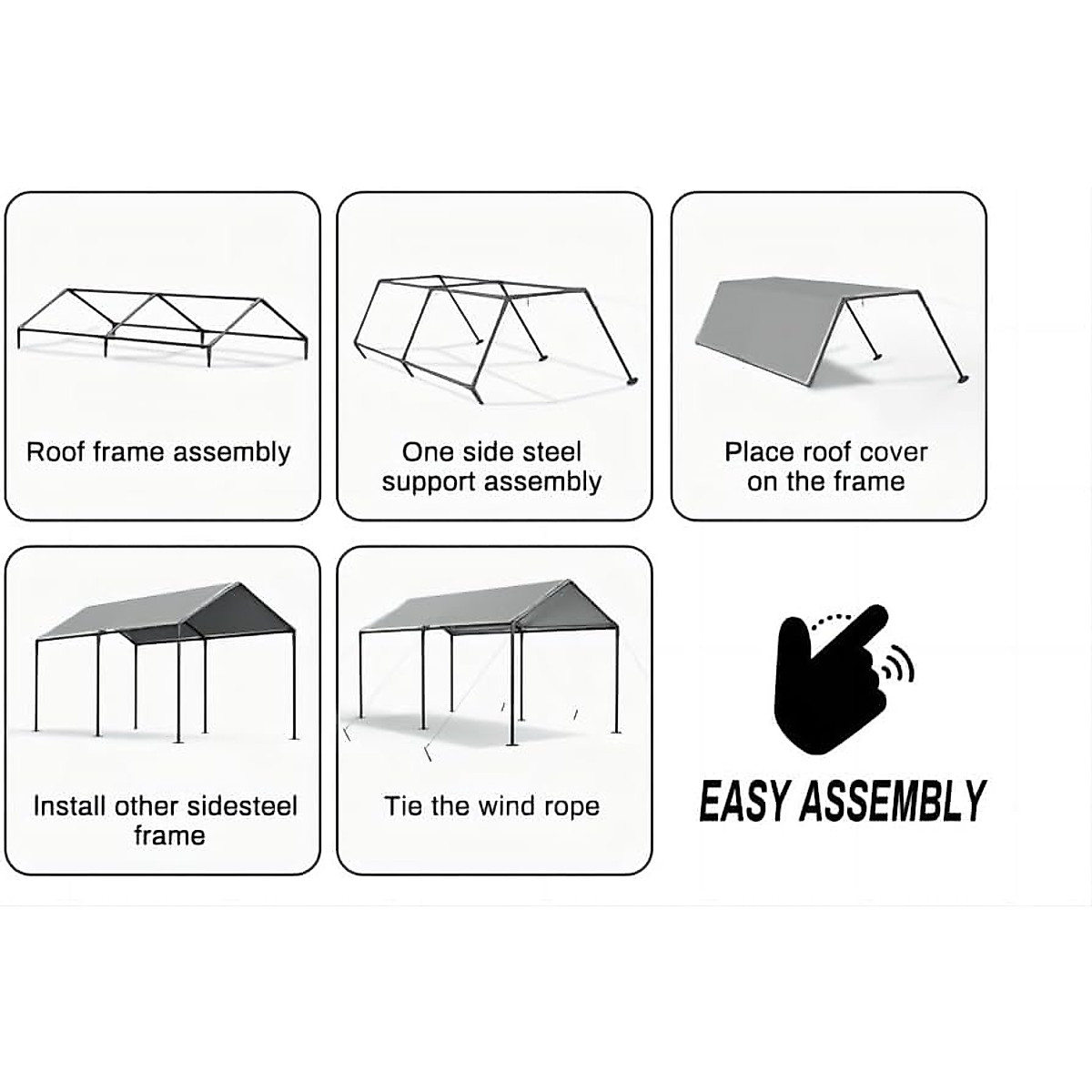 Roof frame assembly

One side steel support assembly

Place roof cover on the frame

Install other sidesteel frame

Tie the wind rope

EASY ASSEMBLY