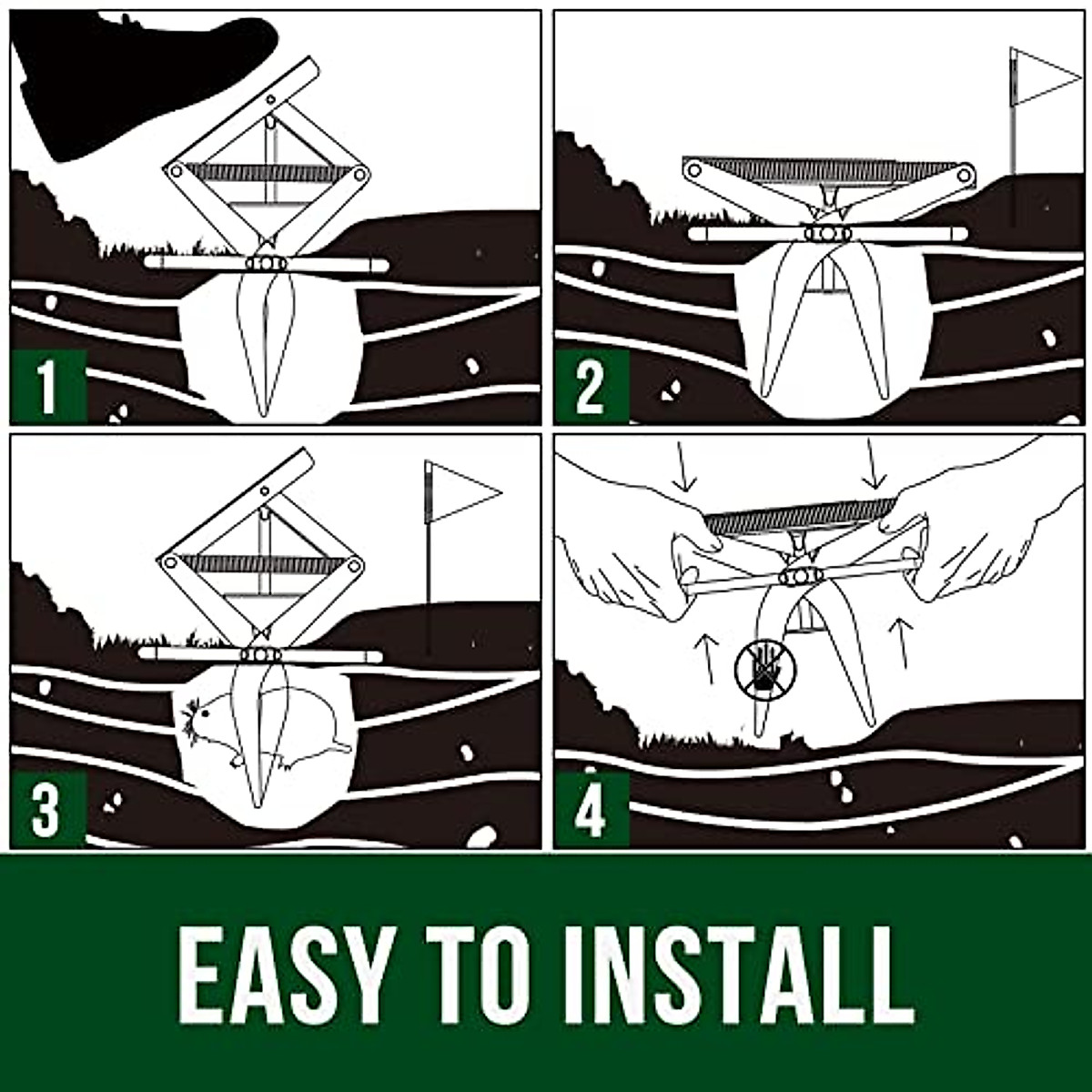 1

2

3

4

EASY TO INSTALL