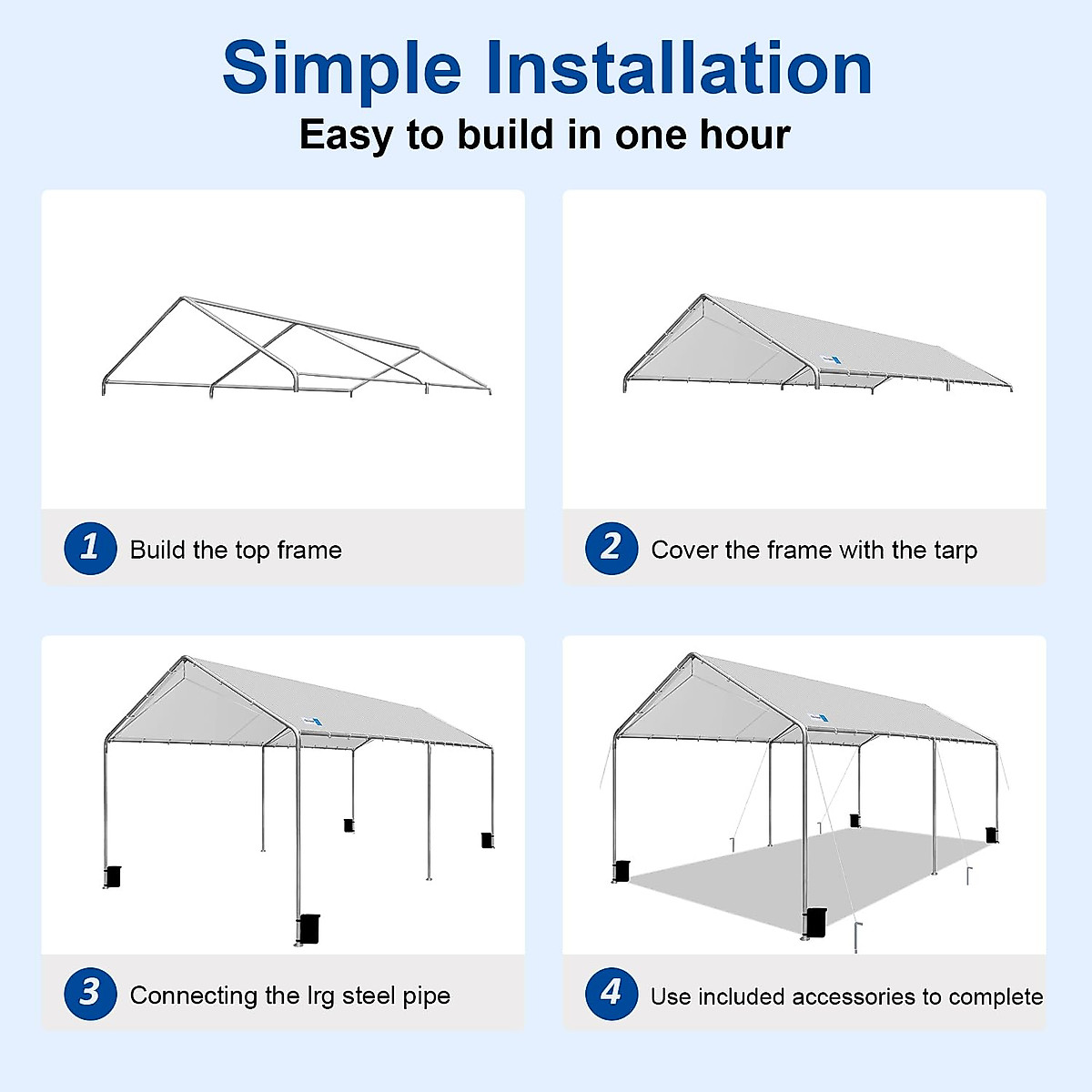 Simple Installation
Easy to build in one hour

1 Build the top frame

2 Cover the frame with the tarp

3 Connecting the lrg steel pipe

4 Use included accessories to complete