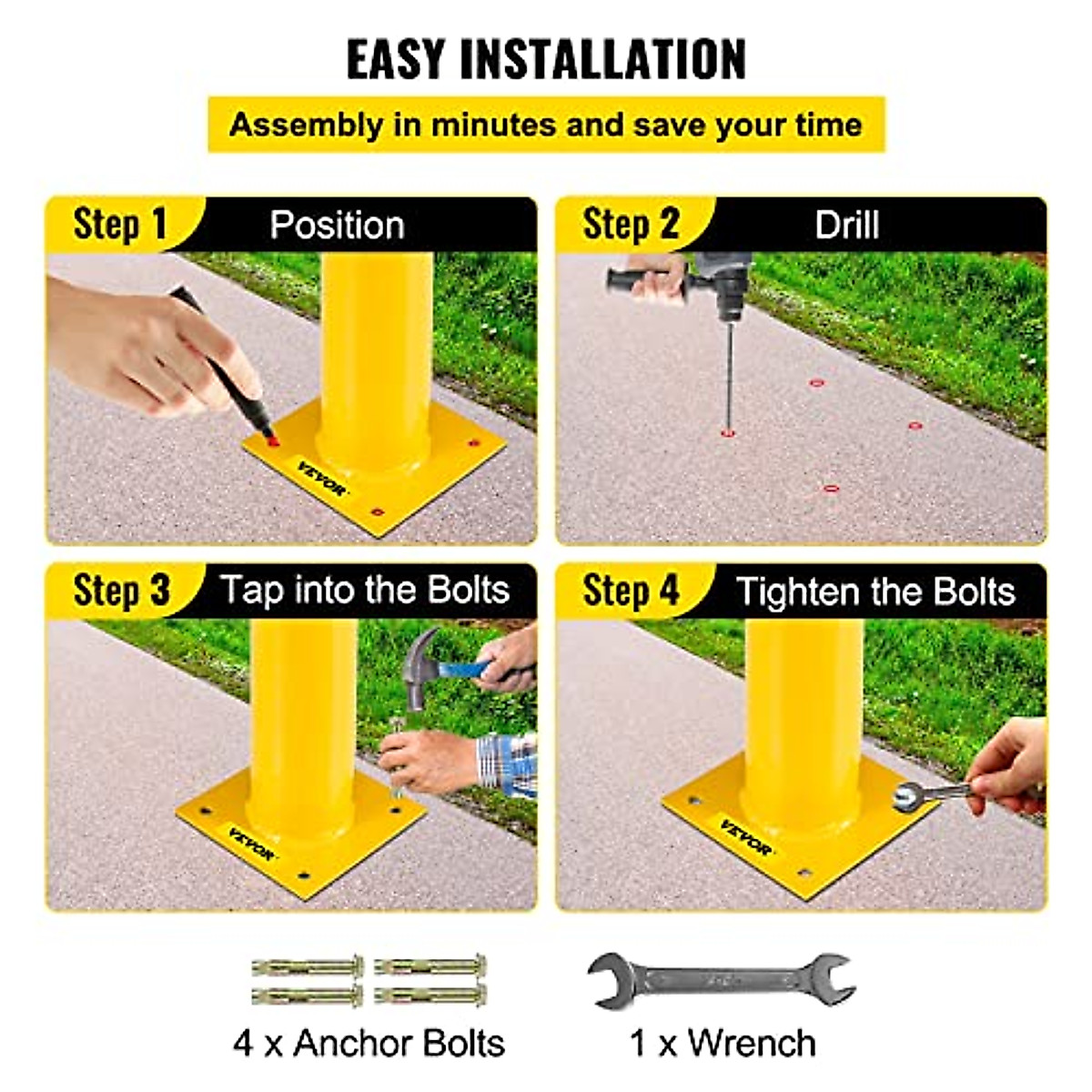 EASY INSTALLATION

Assembly in minutes and save your time

Step 1 Position

VEVOR

Step 2 Drill

Step 3 Tap into the Bolts

VEVOR

Step 4 Tighten the Bolts

VEVOR

4 x Anchor Bolts

1 x Wrench